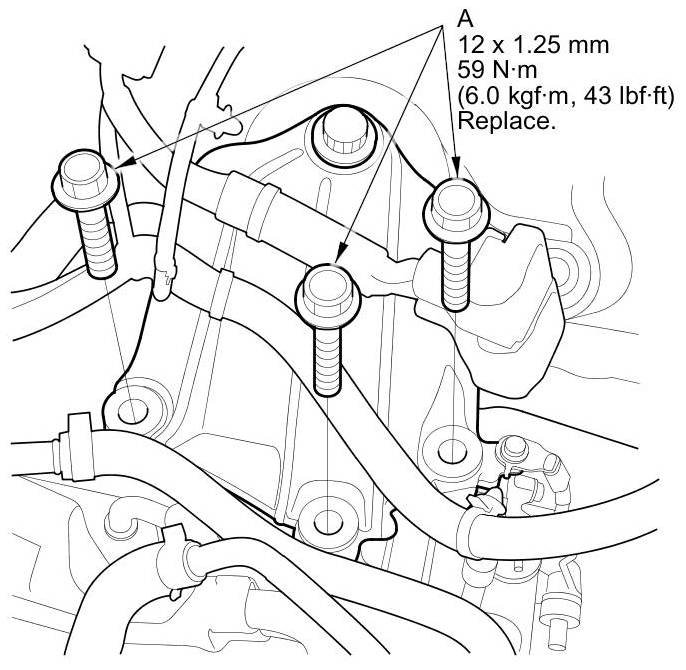 A
12 x 1.25 mm
59 N·m
(6.0 kgf·m, 43 lbf·ft)
Replace.