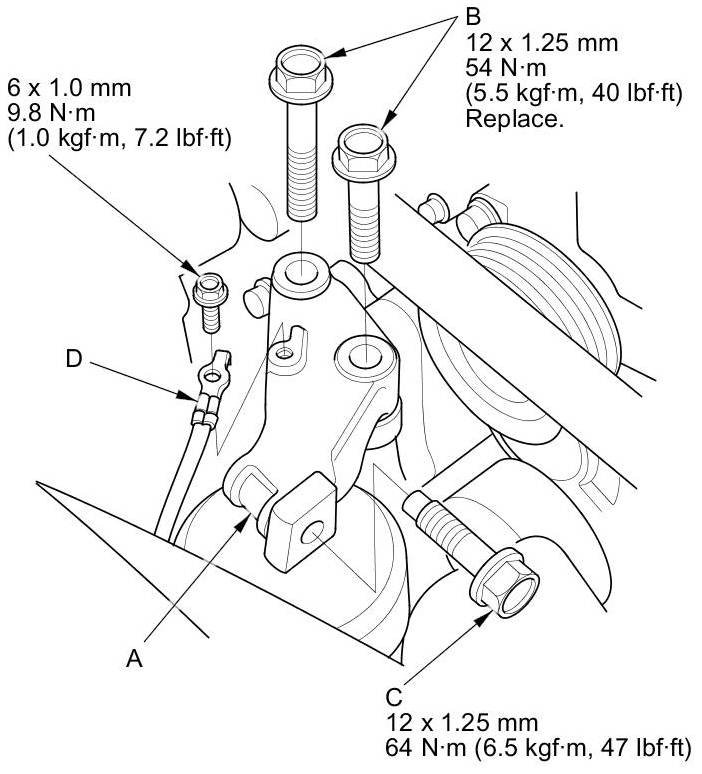 B
12 x 1.25 mm
54 N·m
(5.5 kgf·m, 40 lbf·ft)
Replace.

6 x 1.0 mm
9.8 N·m
(1.0 kgf·m, 7.2 lbf·ft)

D

A

C
12 x 1.25 mm
64 N·m (6.5 kgf·m, 47 lbf·ft)