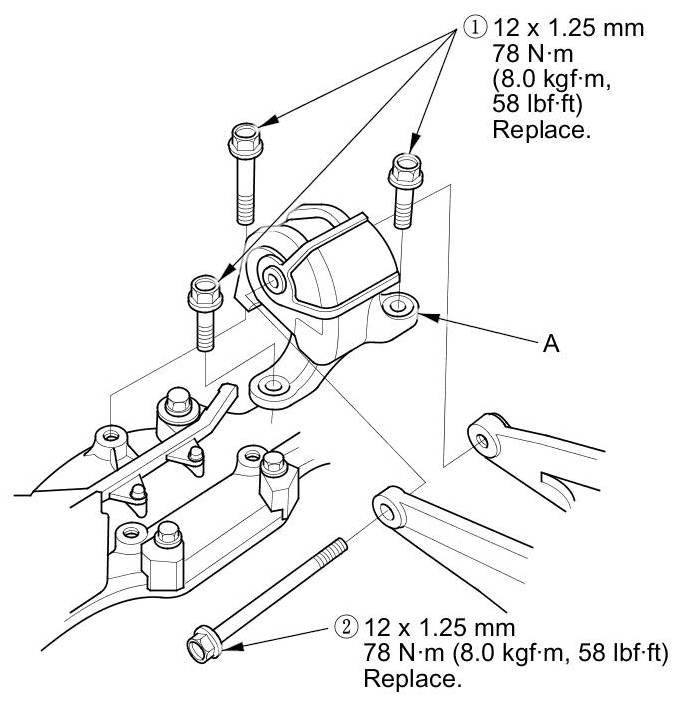 ① 12 x 1.25 mm
78 N·m
(8.0 kgf·m,
58 lbf·ft)
Replace.

A

② 12 x 1.25 mm
78 N·m (8.0 kgf·m, 58 lbf·ft)
Replace.