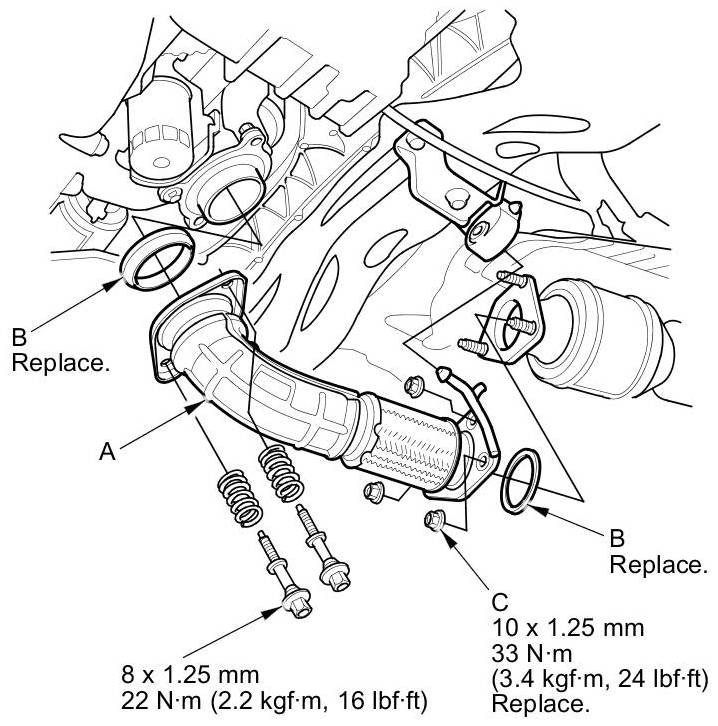 B
Replace.

A

B
Replace.

C
10 x 1.25 mm
33 N·m
(3.4 kgf·m, 24 lbf·ft)
Replace.

8 x 1.25 mm
22 N·m (2.2 kgf·m, 16 lbf·ft)