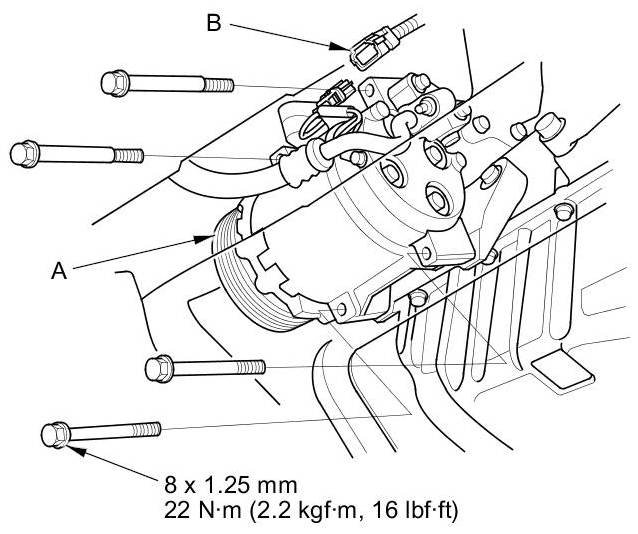 B

A

8 x 1.25 mm
22 N·m (2.2 kgf·m, 16 lbf·ft)