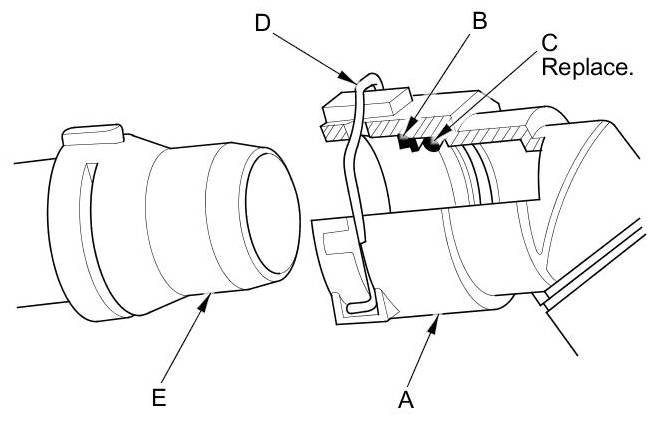 D
B
C
Replace.
E
A