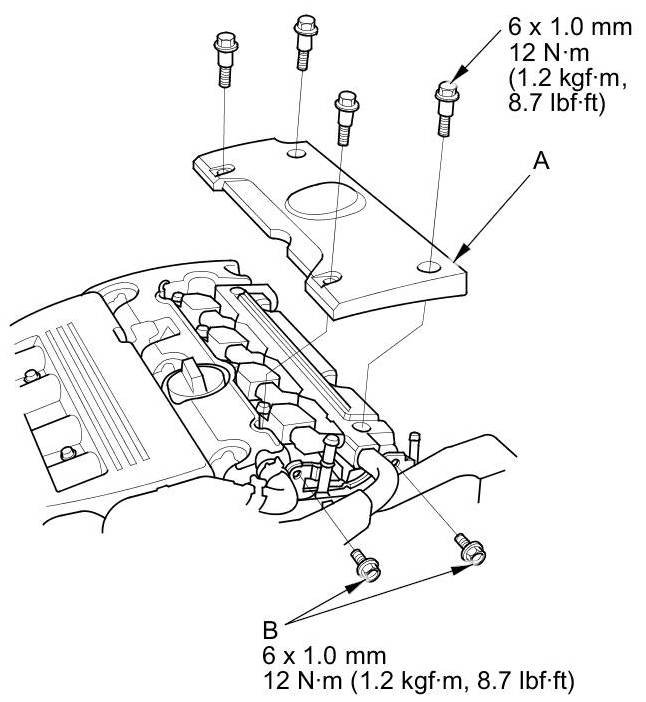 6 x 1.0 mm
12 N·m
(1.2 kgf·m,
8.7 lbf·ft)

A

B
6 x 1.0 mm
12 N·m (1.2 kgf·m, 8.7 lbf·ft)