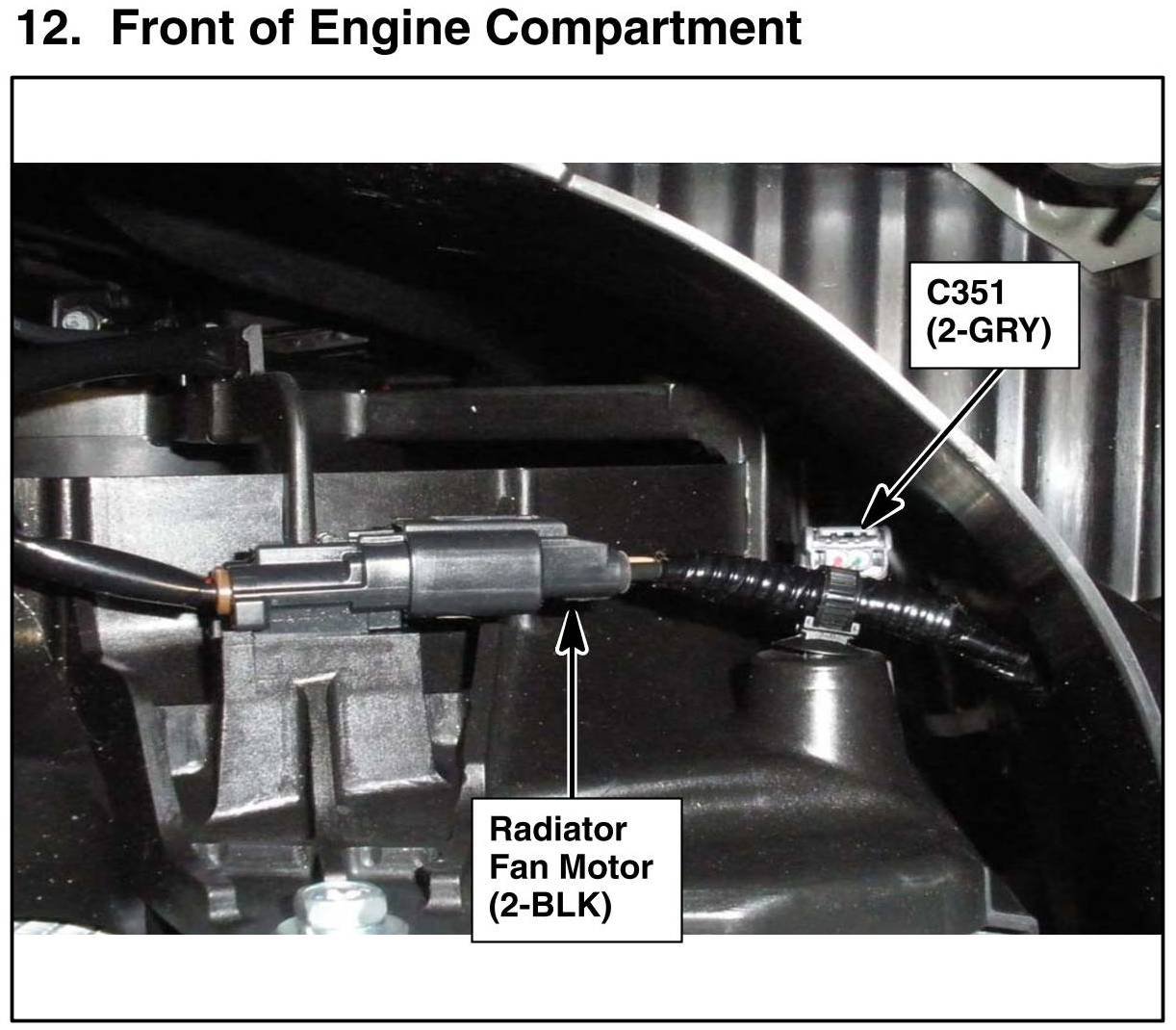 12. Front of Engine Compartment

C351
(2-GRY)

Radiator
Fan Motor
(2-BLK)