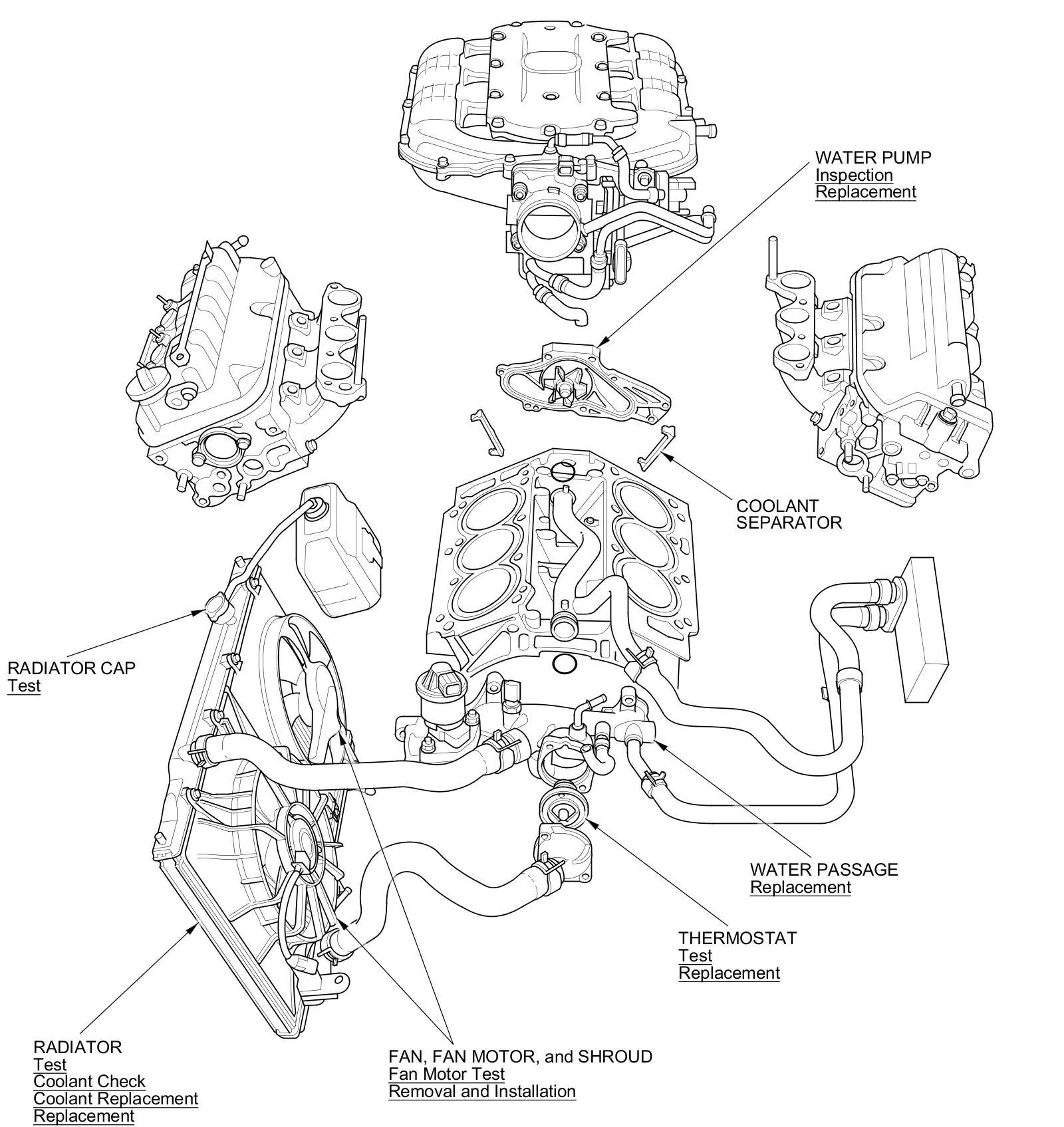 WATER PUMP
Inspection
Replacement

COOLANT
SEPARATOR

RADIATOR CAP
Test

WATER PASSAGE
Replacement

THERMOSTAT
Test
Replacement

RADIATOR
Test
Coolant Check
Coolant Replacement
Replacement

FAN, FAN MOTOR, and SHROUD
Fan Motor Test
Removal and Installation