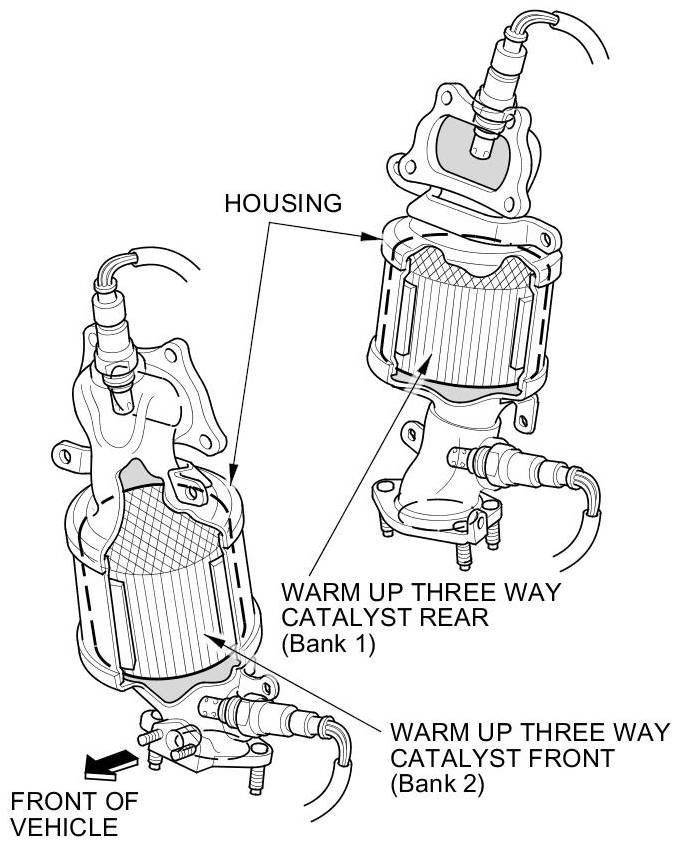 HOUSING

WARM UP THREE WAY CATALYST REAR (Bank 1)

WARM UP THREE WAY CATALYST FRONT (Bank 2)

FRONT OF VEHICLE