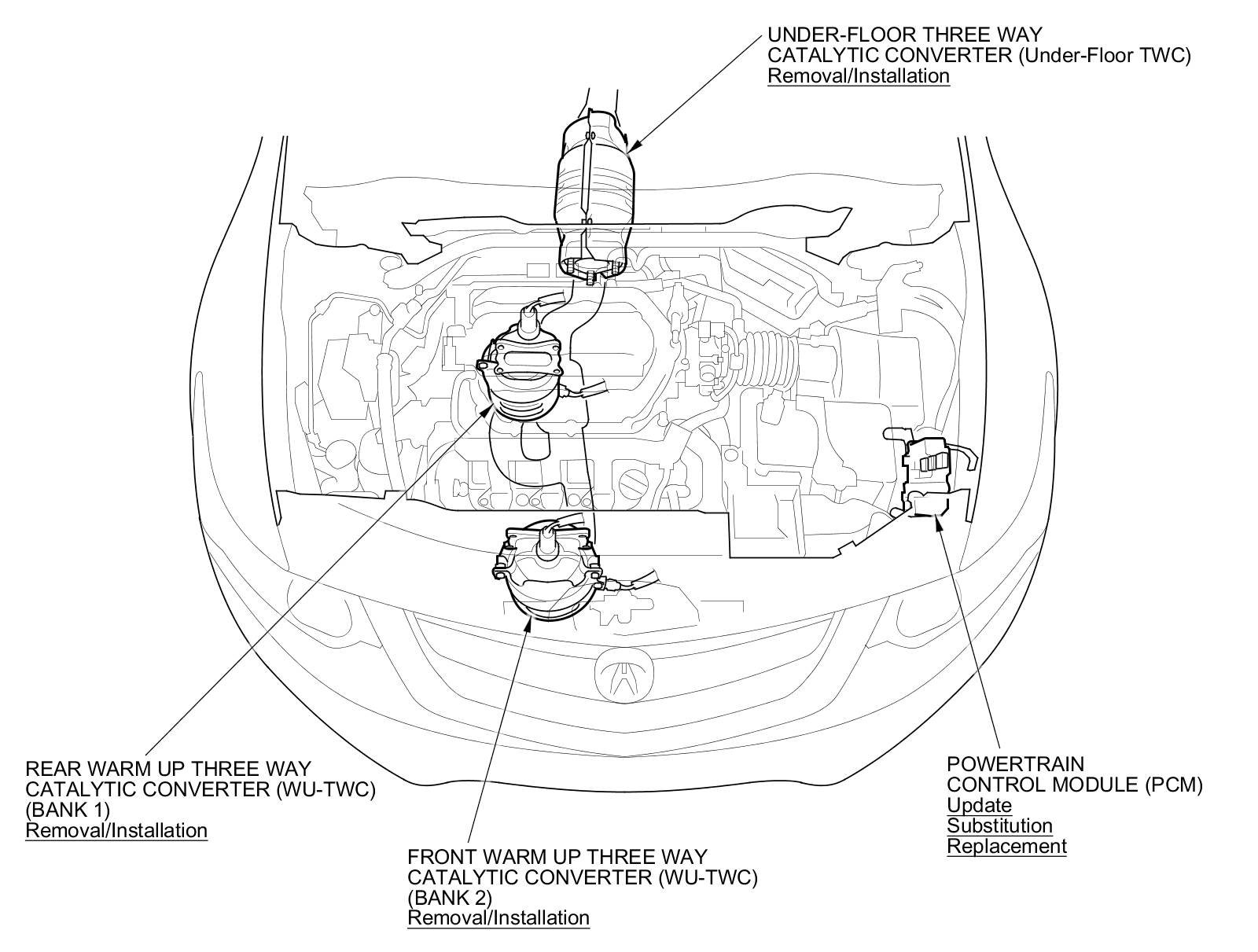 UNDER-FLOOR THREE WAY
CATALYTIC CONVERTER (Under-Floor TWC)
Removal/Installation

REAR WARM UP THREE WAY
CATALYTIC CONVERTER (WU-TWC)
(BANK 1)
Removal/Installation

FRONT WARM UP THREE WAY
CATALYTIC CONVERTER (WU-TWC)
(BANK 2)
Removal/Installation

POWERTRAIN
CONTROL MODULE (PCM)
Update
Substitution
Replacement