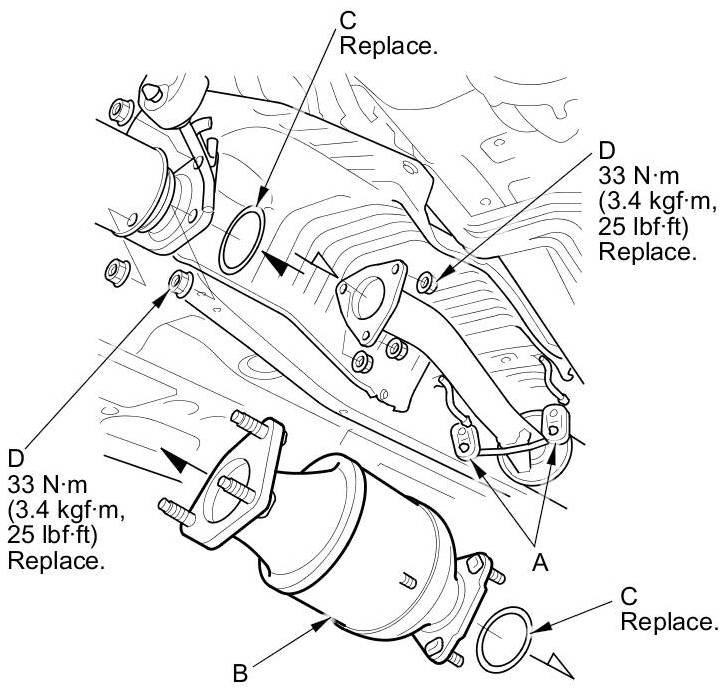 C
Replace.

D
33 N·m
(3.4 kgf·m,
25 lbf·ft)
Replace.

D
33 N·m
(3.4 kgf·m,
25 lbf·ft)
Replace.

A

C
Replace.

B