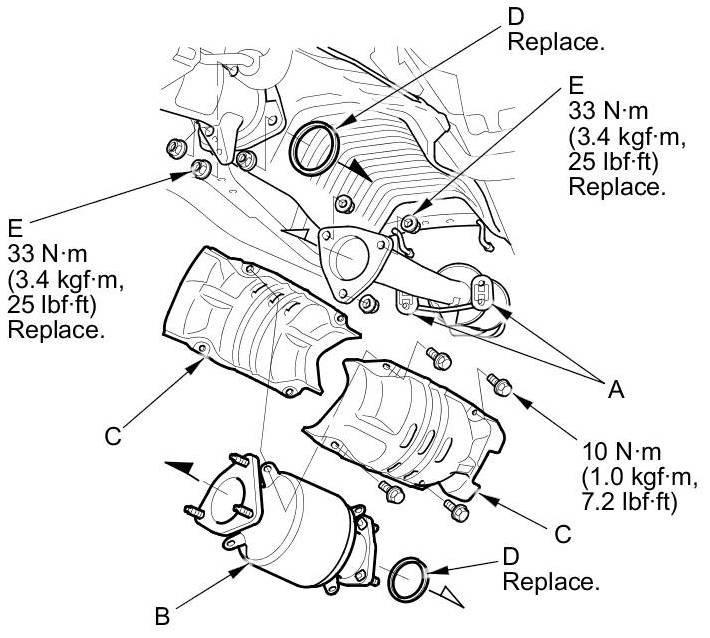 D
Replace.

E
33 N·m
(3.4 kgf·m,
25 lbf·ft)
Replace.

E
33 N·m
(3.4 kgf·m,
25 lbf·ft)
Replace.

A

C

10 N·m
(1.0 kgf·m,
7.2 lbf·ft)

C

D
Replace.

B