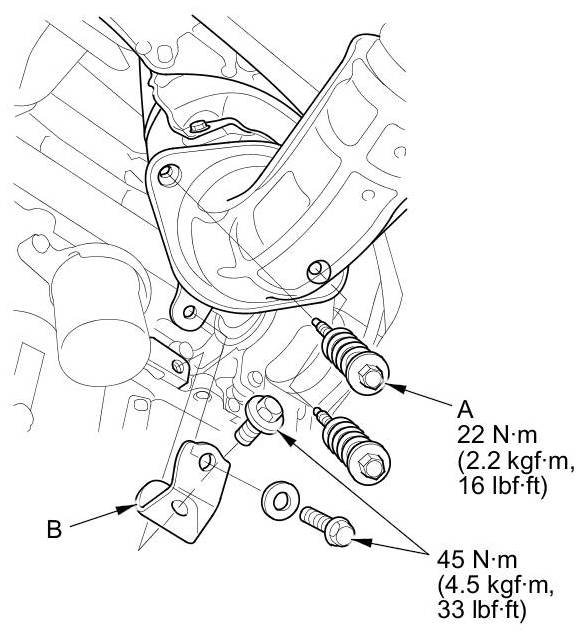 A
22 N·m
(2.2 kgf·m,
16 lbf·ft)

B

45 N·m
(4.5 kgf·m,
33 lbf·ft)