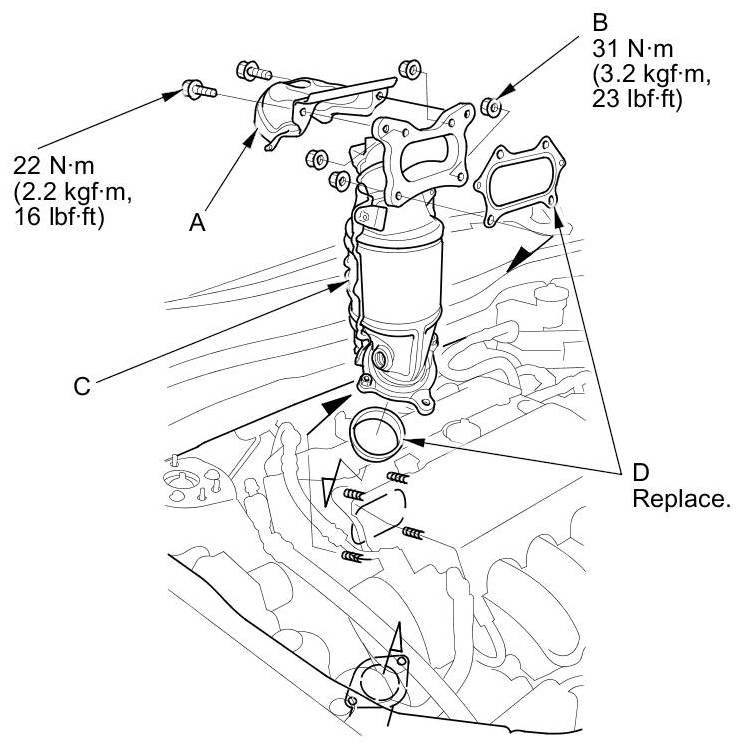 B
31 N·m
(3.2 kgf·m,
23 lbf·ft)

22 N·m
(2.2 kgf·m,
16 lbf·ft)

A

C

D
Replace.