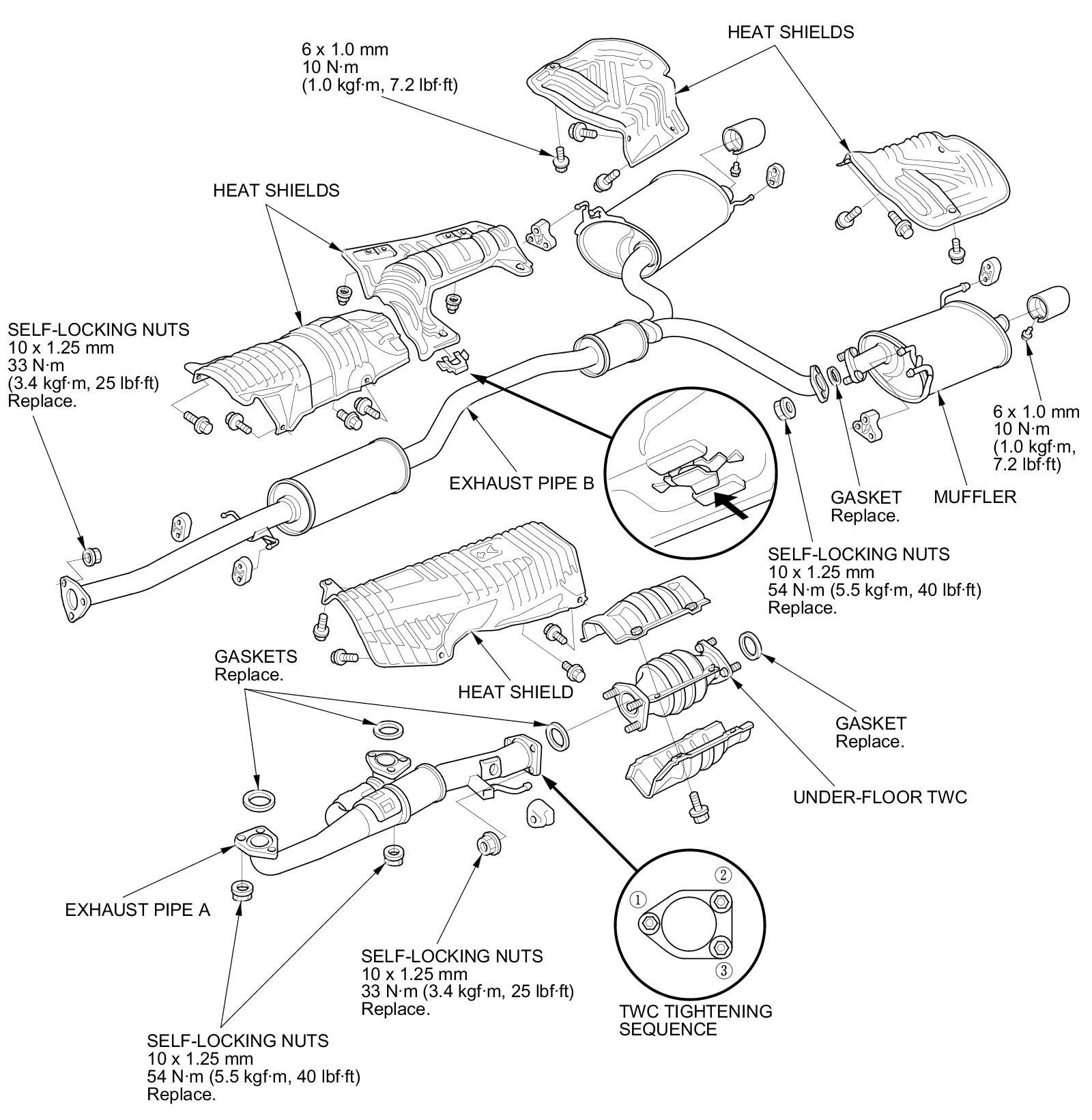 6 x 1.0 mm
10 N·m
(1.0 kgf·m, 7.2 lbf·ft)

HEAT SHIELDS

HEAT SHIELDS

SELF-LOCKING NUTS
10 x 1.25 mm
33 N·m
(3.4 kgf·m, 25 lbf·ft)
Replace.

EXHAUST PIPE B

6 x 1.0 mm
10 N·m
(1.0 kgf·m,
7.2 lbf·ft)

GASKET
Replace.

MUFFLER

SELF-LOCKING NUTS
10 x 1.25 mm
54 N·m (5.5 kgf·m, 40 lbf·ft)
Replace.

GASKETS
Replace.

HEAT SHIELD

GASKET
Replace.

UNDER-FLOOR TWC

EXHAUST PIPE A

1
2
3

SELF-LOCKING NUTS
10 x 1.25 mm
33 N·m (3.4 kgf·m, 25 lbf·ft)
Replace.

TWC TIGHTENING
SEQUENCE

SELF-LOCKING NUTS
10 x 1.25 mm
54 N·m (5.5 kgf·m, 40 lbf·ft)
Replace.