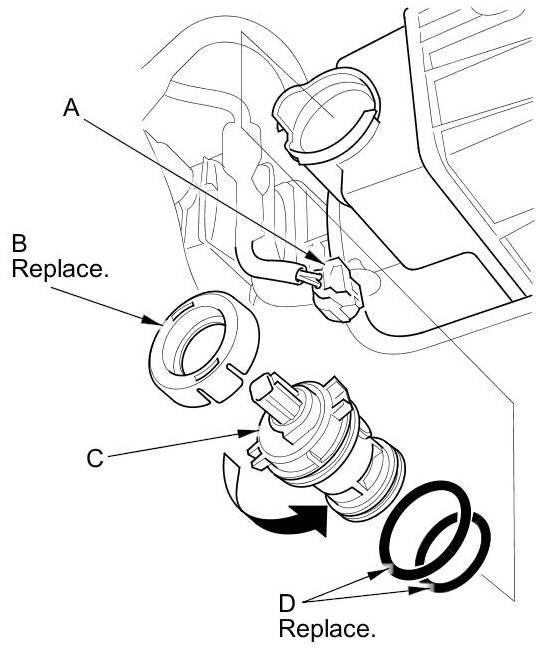 A

B
Replace.

C

D
Replace.