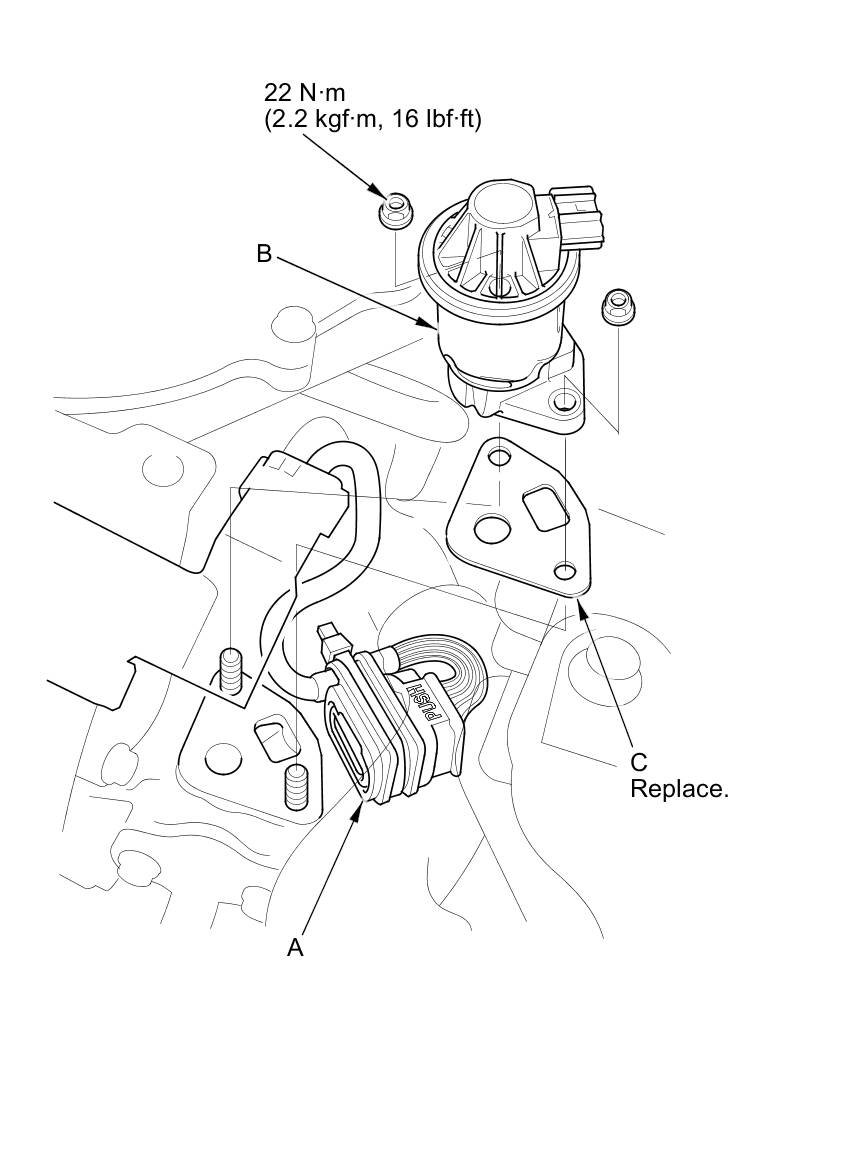 22 N·m
(2.2 kgf·m, 16 lbf·ft)

B

PUSH

C
Replace.

A