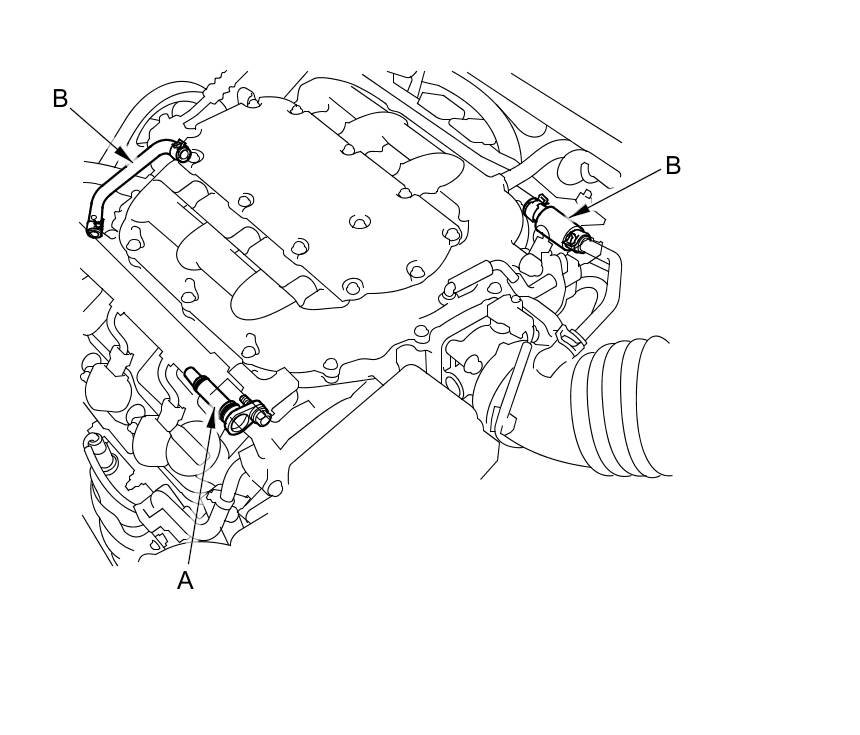 B
B
A