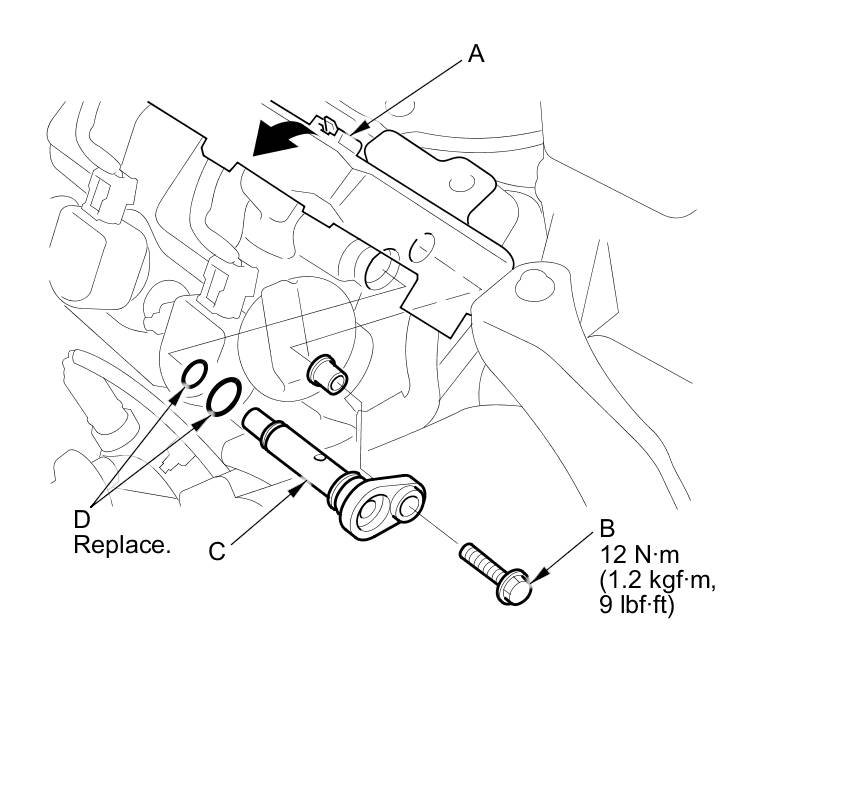 A

D
Replace.

C

B
12 N·m
(1.2 kgf·m,
9 lbf·ft)