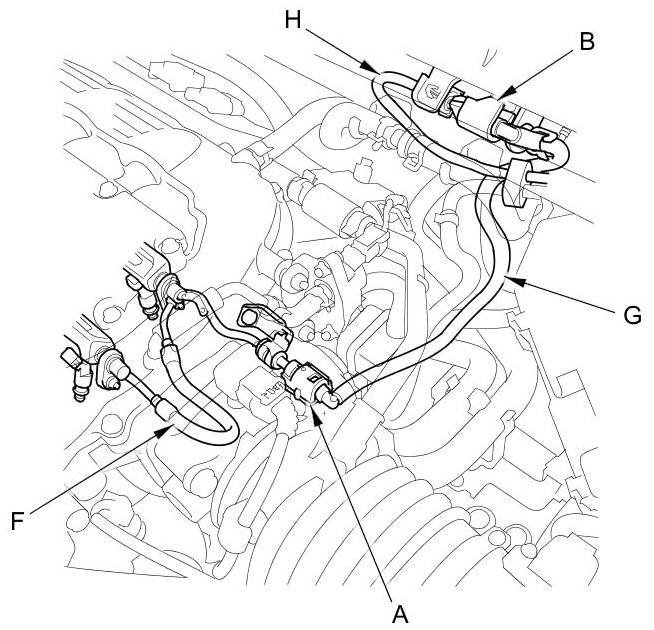 H
B
G
F
A