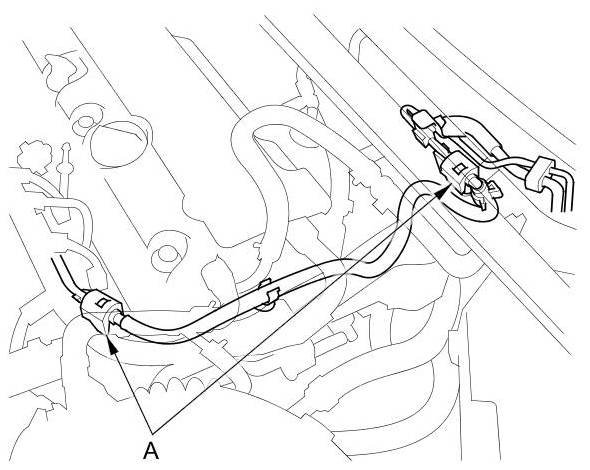 A