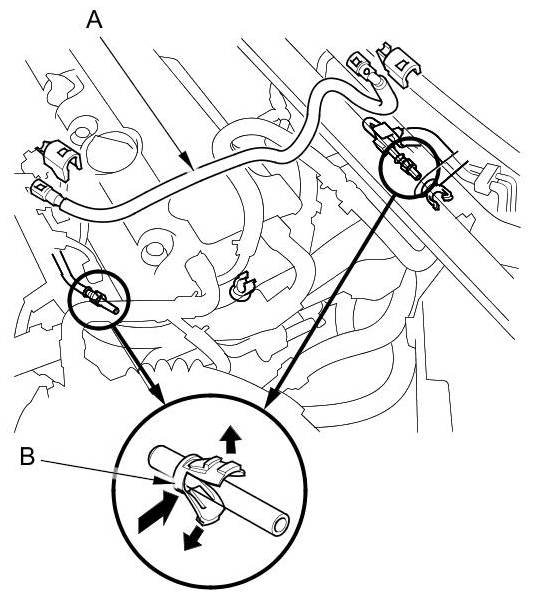 A

B