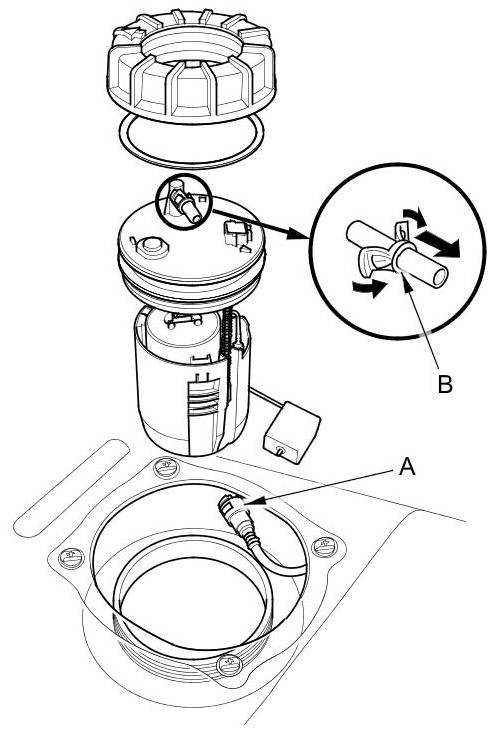 B

A