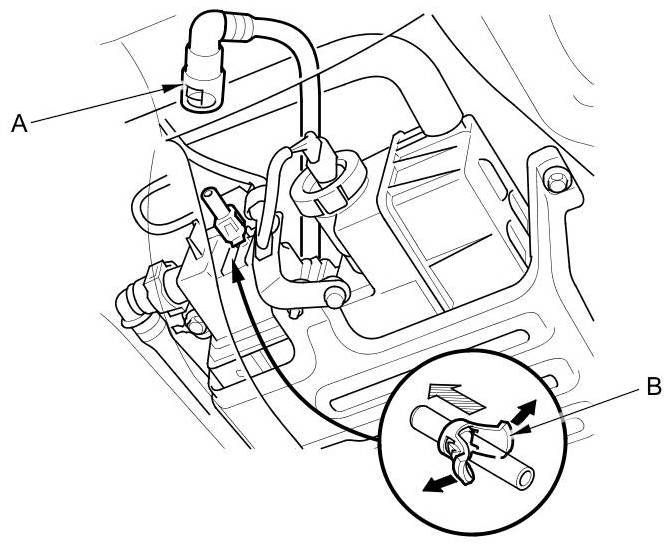 A

B