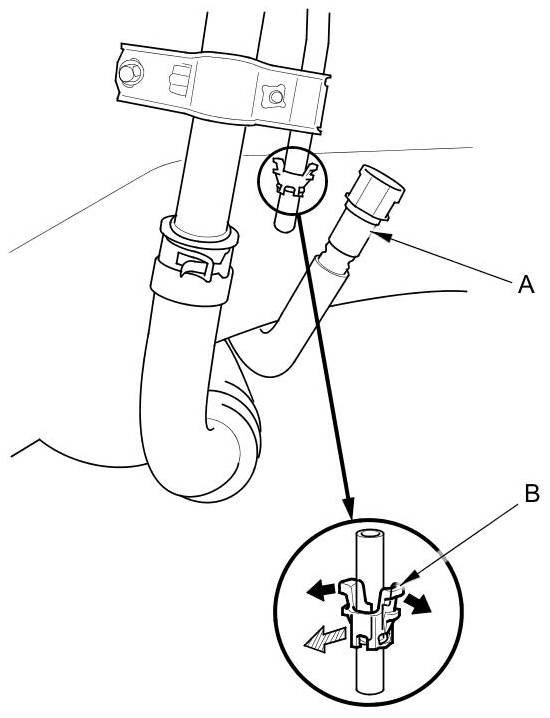 A

B