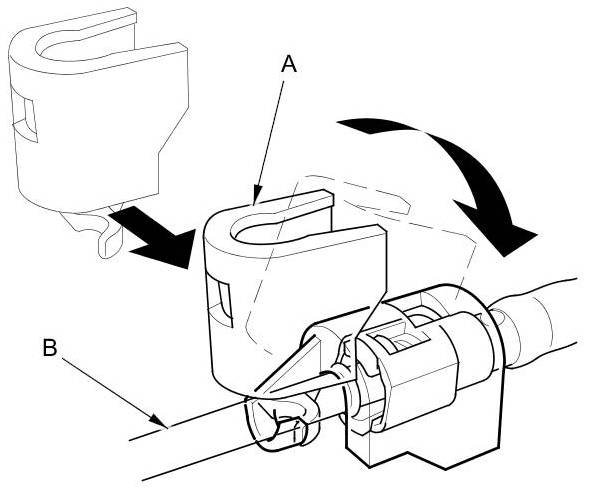 A

B