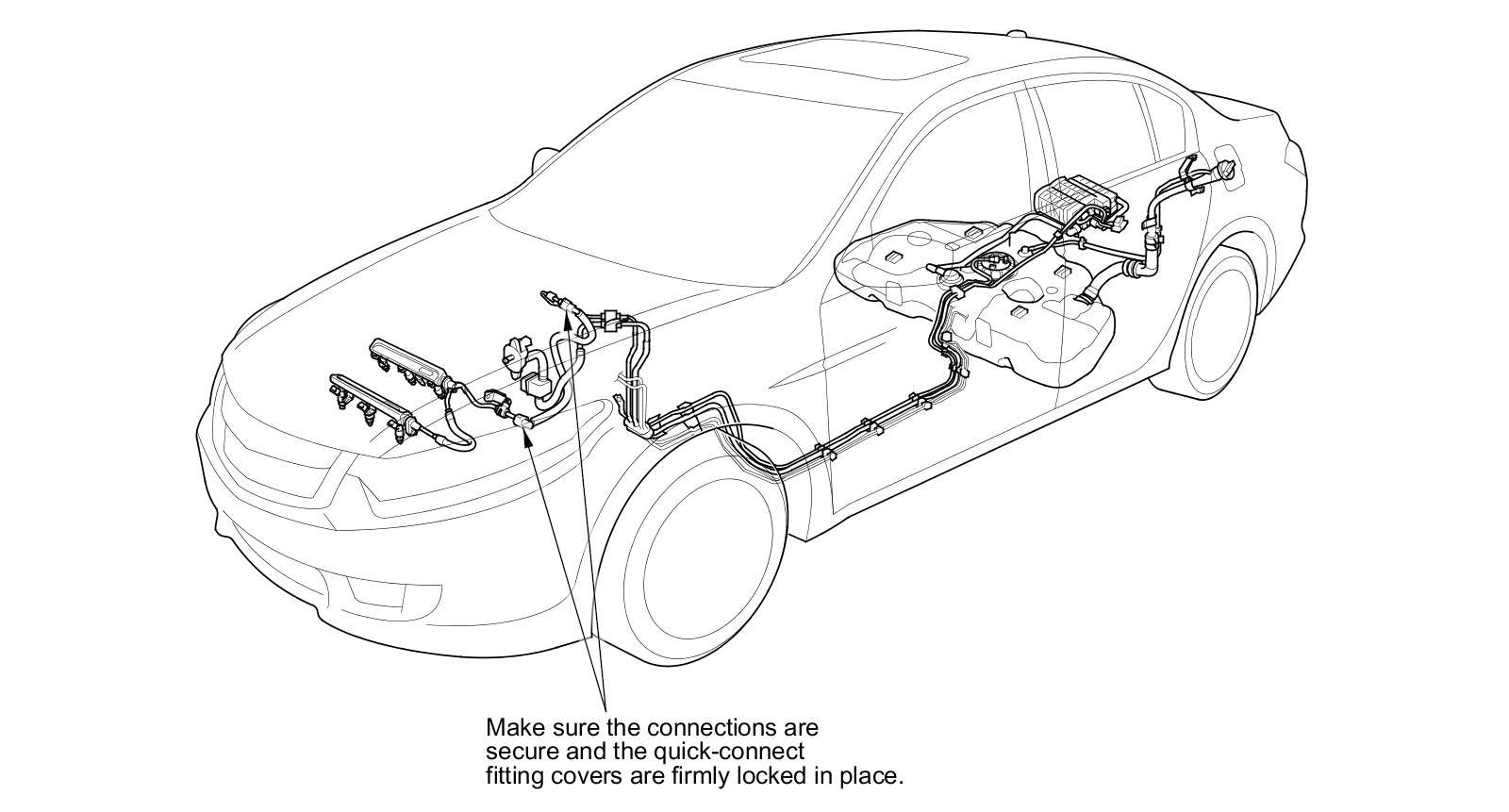 Make sure the connections are secure and the quick-connect fitting covers are firmly locked in place.