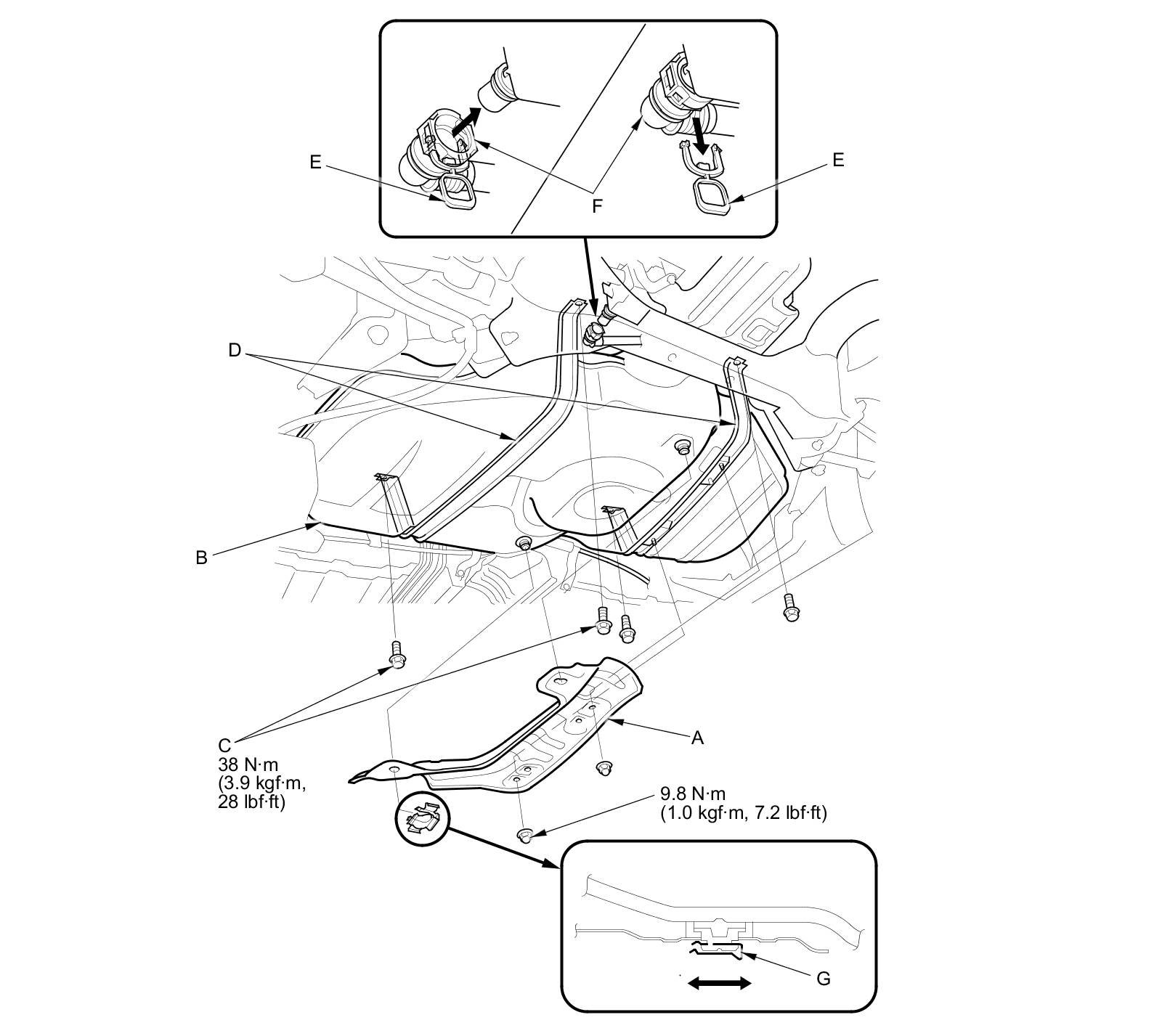 E

F

E

D

B

C
38 N·m
(3.9 kgf·m,
28 lbf·ft)

A

9.8 N·m
(1.0 kgf·m, 7.2 lbf·ft)

G