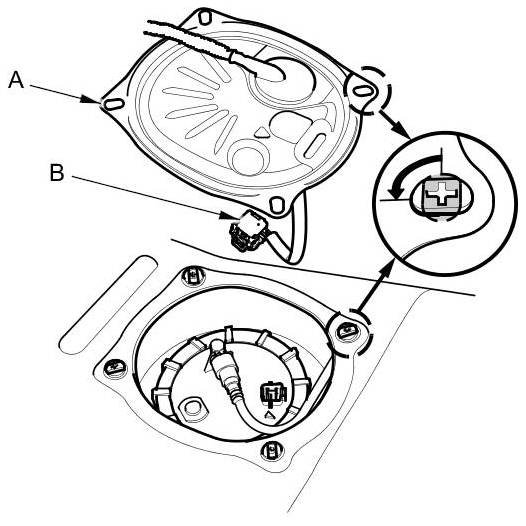 A

B