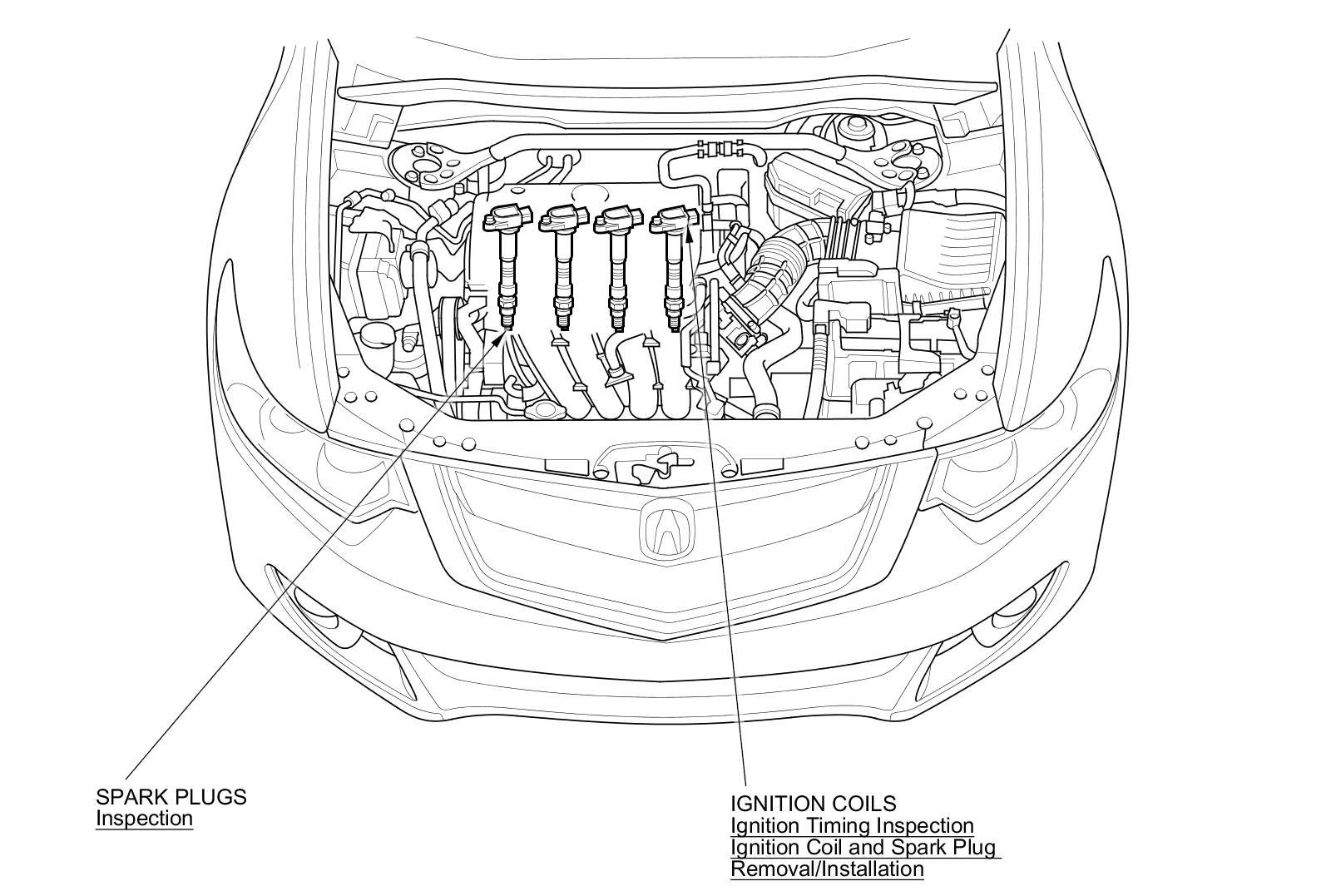 SPARK PLUGS
Inspection

IGNITION COILS
Ignition Timing Inspection
Ignition Coil and Spark Plug Removal/Installation