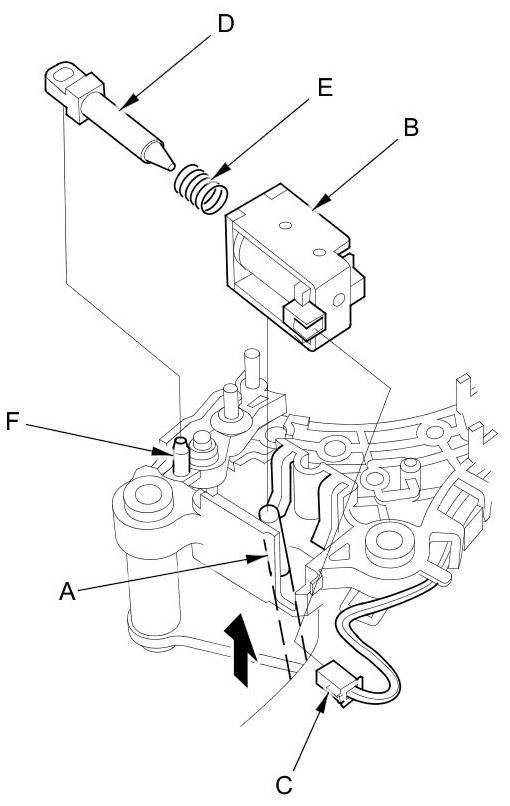 D
E
B
F
A
C