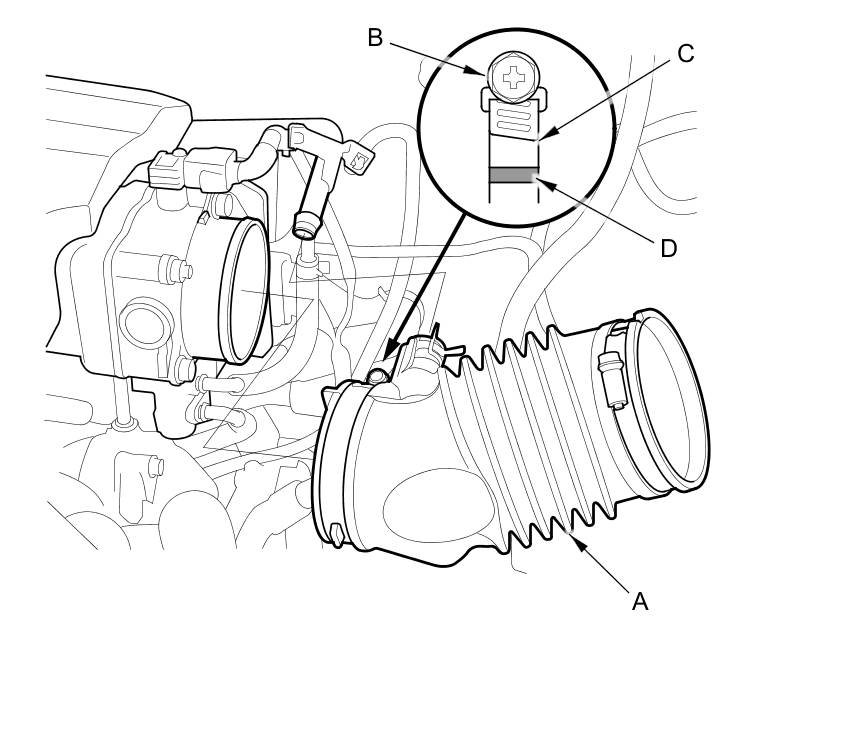 B
C
D
A