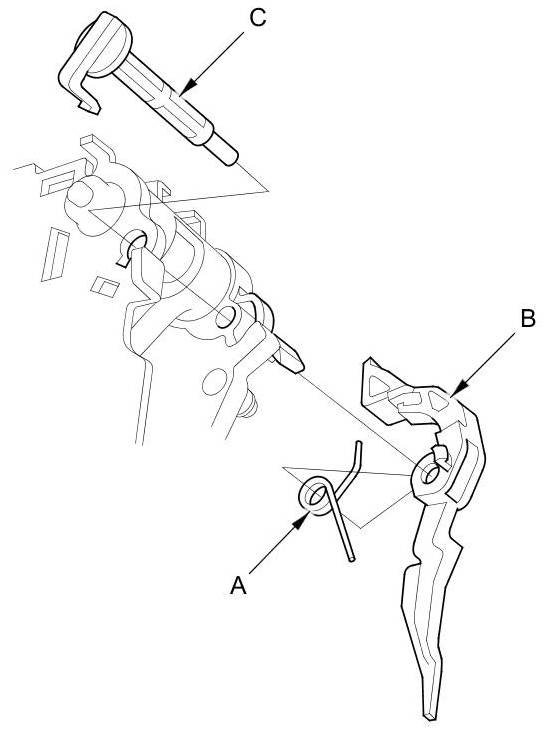 C

B

A