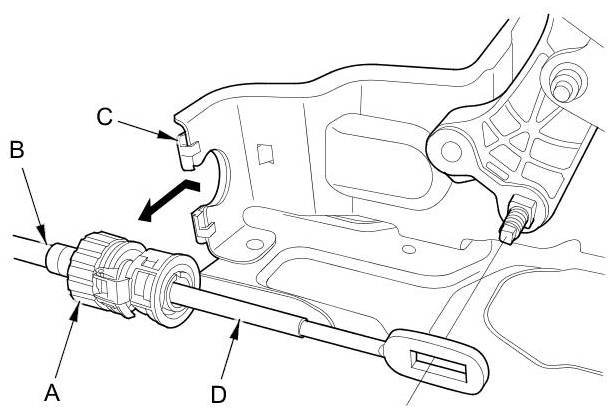 C
B
A
D