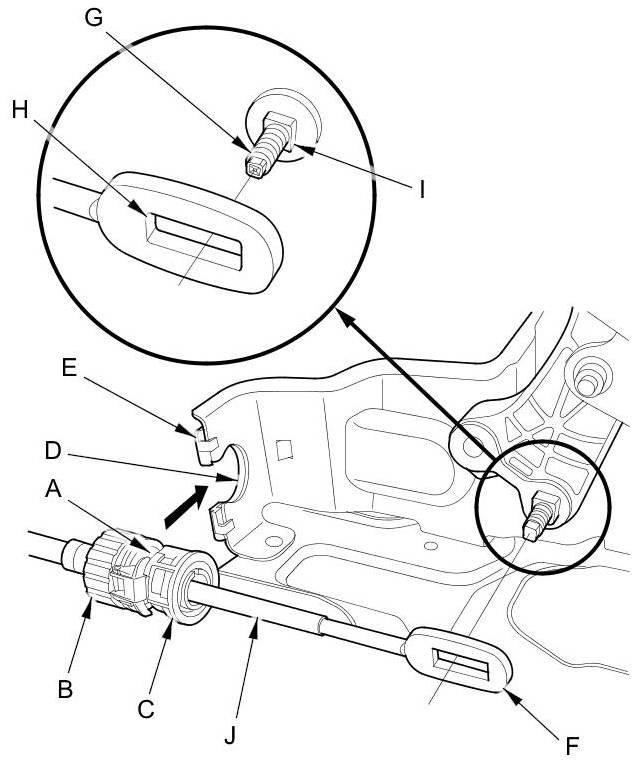 G
H
I
E
D
A
B
C
J
F