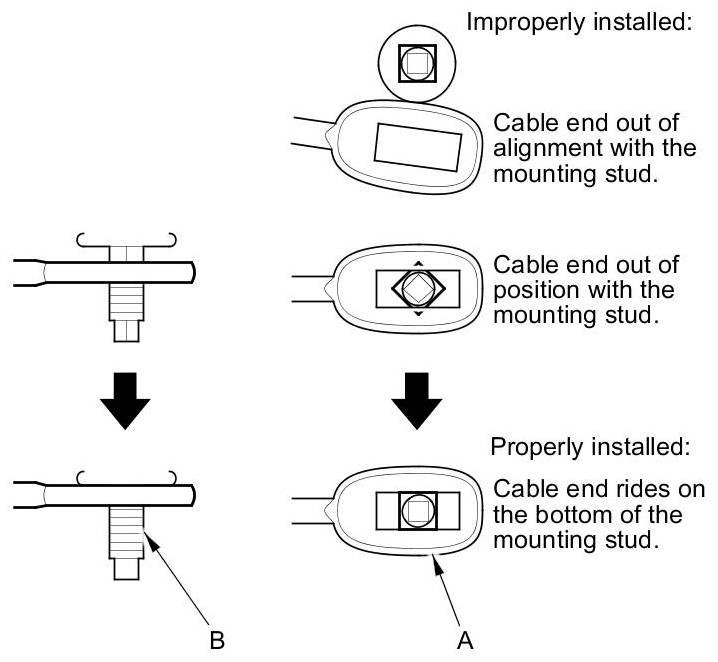 Improperly installed:

Cable end out of alignment with the mounting stud.

Cable end out of position with the mounting stud.

Properly installed:

Cable end rides on the bottom of the mounting stud.

B

A