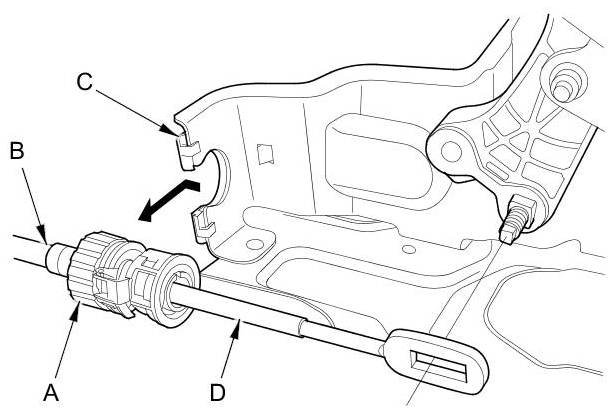 C
B
A
D