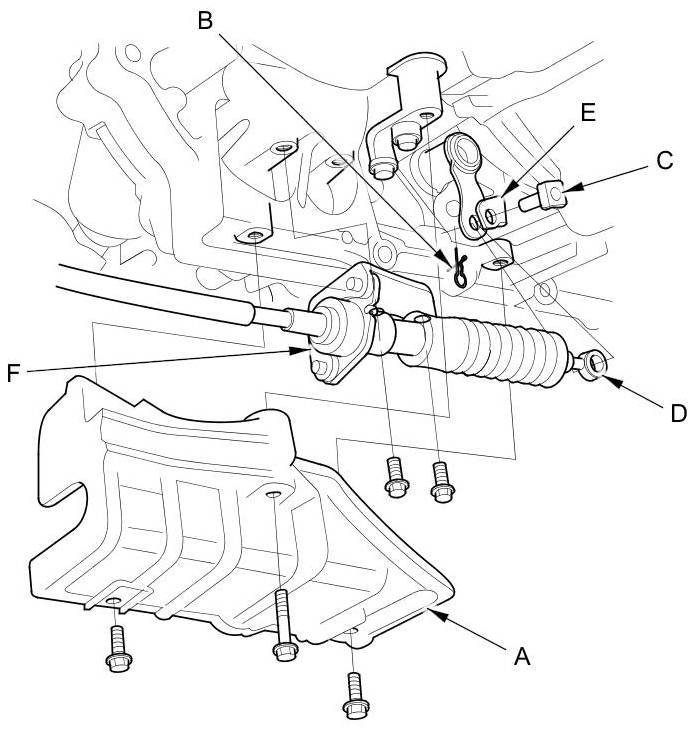 B
E
C
F
D
A