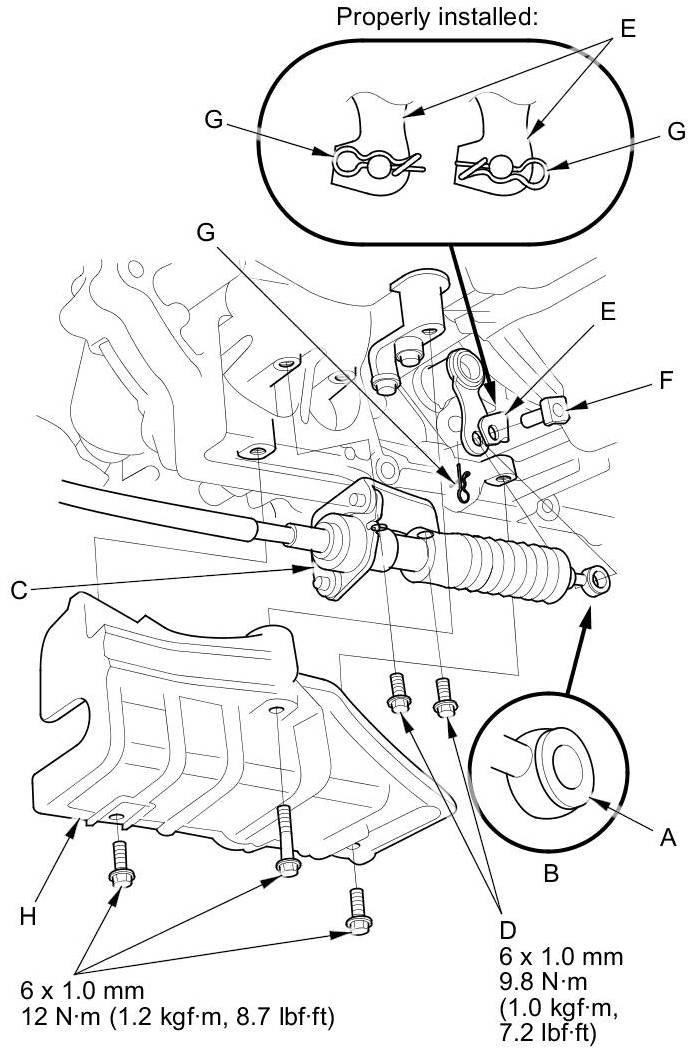 Properly installed:

E

G

G

G

E

F

C

A

B

H

D

6 x 1.0 mm
9.8 N·m
(1.0 kgf·m,
7.2 lbf·ft)

6 x 1.0 mm
12 N·m (1.2 kgf·m, 8.7 lbf·ft)