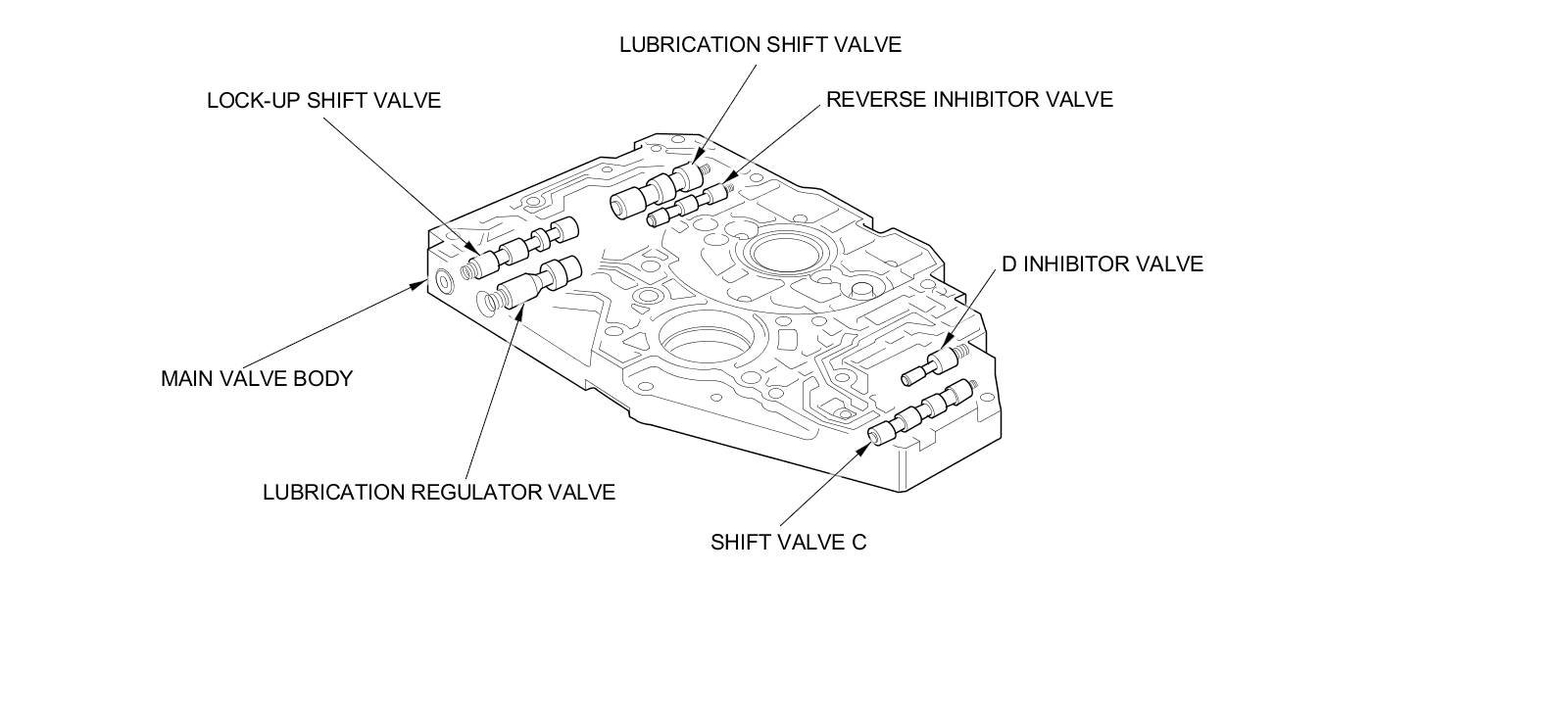 LUBRICATION SHIFT VALVE

LOCK-UP SHIFT VALVE

REVERSE INHIBITOR VALVE

D INHIBITOR VALVE

MAIN VALVE BODY

LUBRICATION REGULATOR VALVE

SHIFT VALVE C