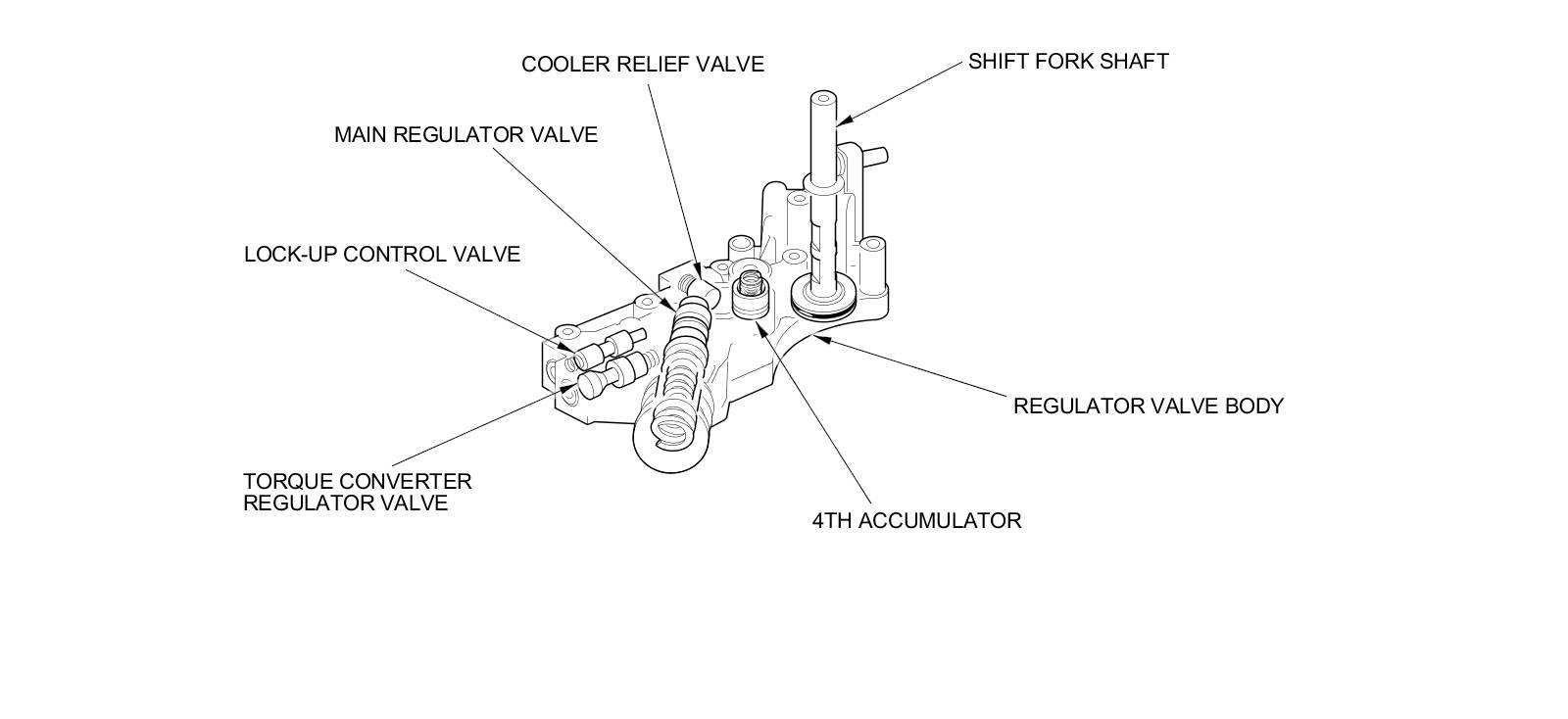 COOLER RELIEF VALVE

SHIFT FORK SHAFT

MAIN REGULATOR VALVE

LOCK-UP CONTROL VALVE

REGULATOR VALVE BODY

TORQUE CONVERTER
REGULATOR VALVE

4TH ACCUMULATOR