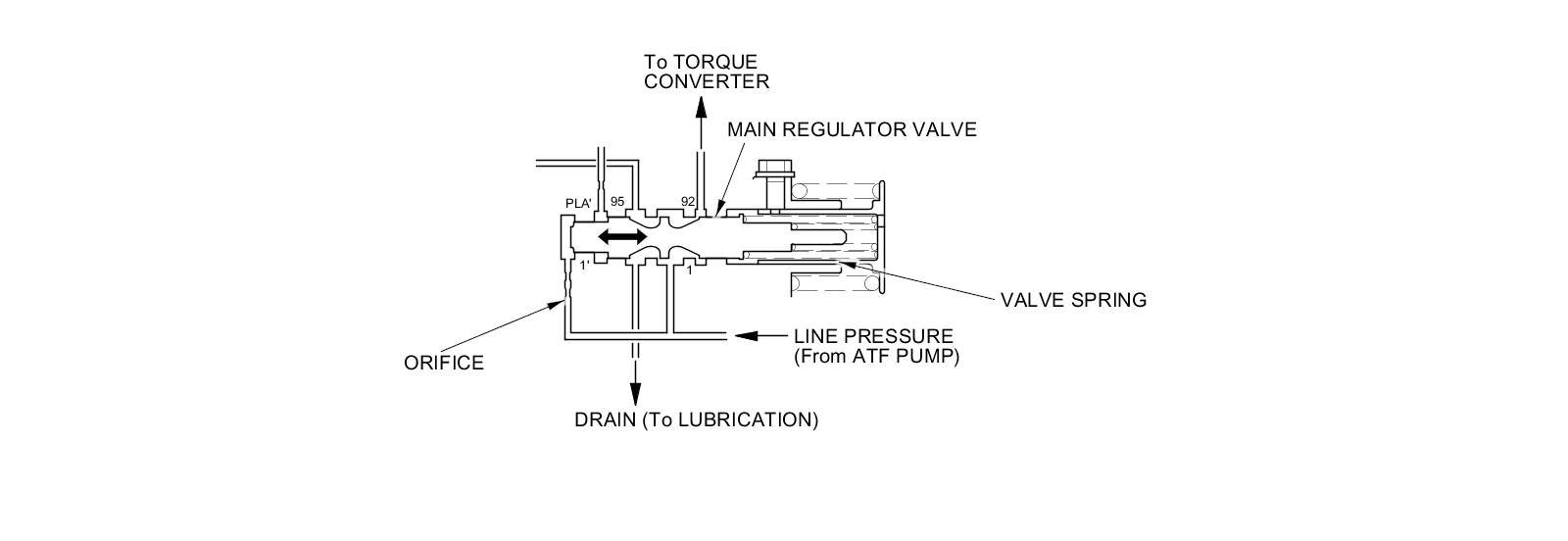 To TORQUE
CONVERTER

MAIN REGULATOR VALVE

PLA'

95

92

1'

1

VALVE SPRING

LINE PRESSURE
(From ATF PUMP)

ORIFICE

DRAIN (To LUBRICATION)