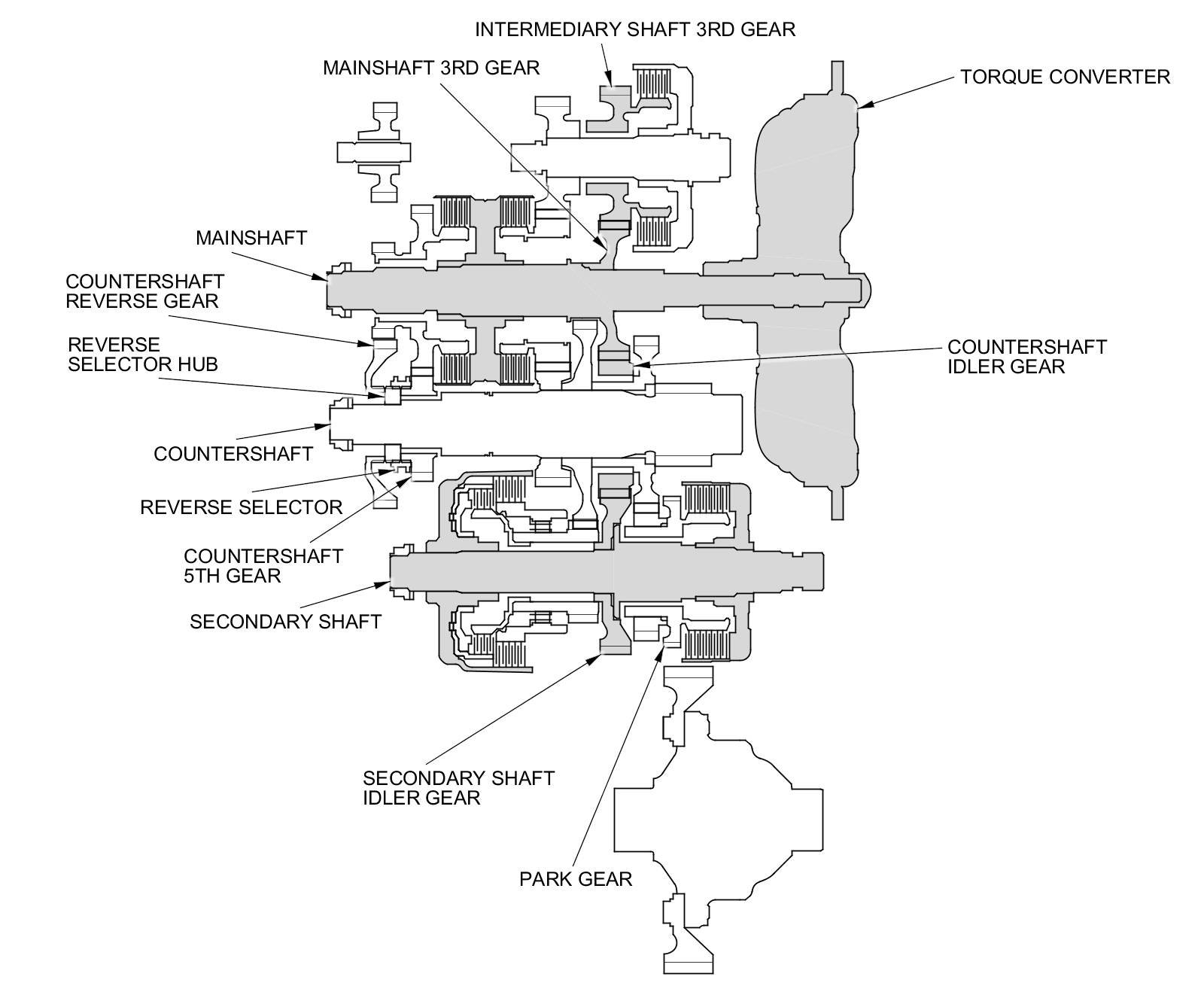 INTERMEDIARY SHAFT 3RD GEAR

MAINSHAFT 3RD GEAR

TORQUE CONVERTER

MAINSHAFT

COUNTERSHAFT REVERSE GEAR

REVERSE SELECTOR HUB

COUNTERSHAFT IDLER GEAR

COUNTERSHAFT

REVERSE SELECTOR

COUNTERSHAFT 5TH GEAR

SECONDARY SHAFT

SECONDARY SHAFT IDLER GEAR

PARK GEAR