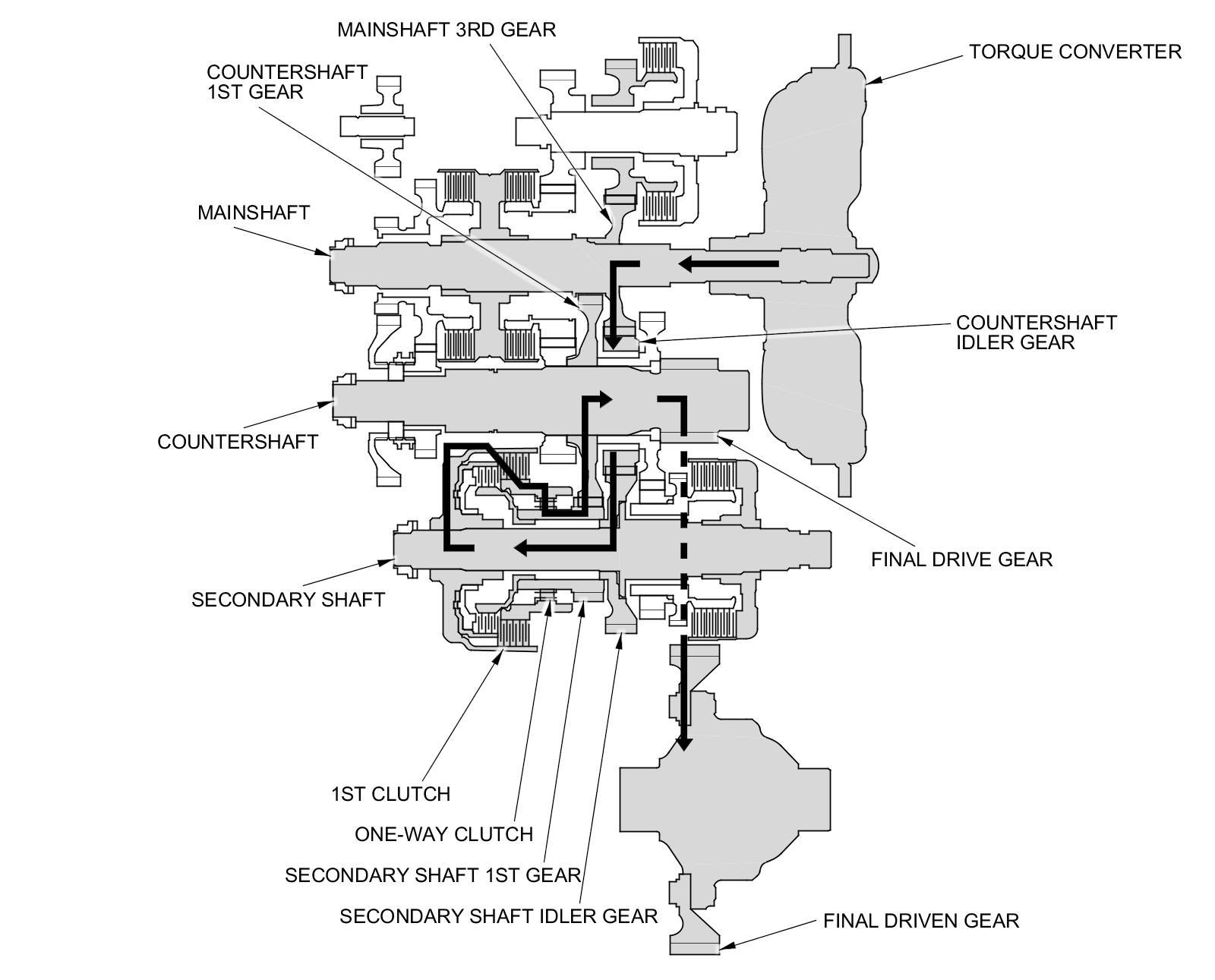 MAINSHAFT 3RD GEAR

TORQUE CONVERTER

COUNTERSHAFT 1ST GEAR

MAINSHAFT

COUNTERSHAFT IDLER GEAR

COUNTERSHAFT

FINAL DRIVE GEAR

SECONDARY SHAFT

1ST CLUTCH

ONE-WAY CLUTCH

SECONDARY SHAFT 1ST GEAR

SECONDARY SHAFT IDLER GEAR

FINAL DRIVEN GEAR