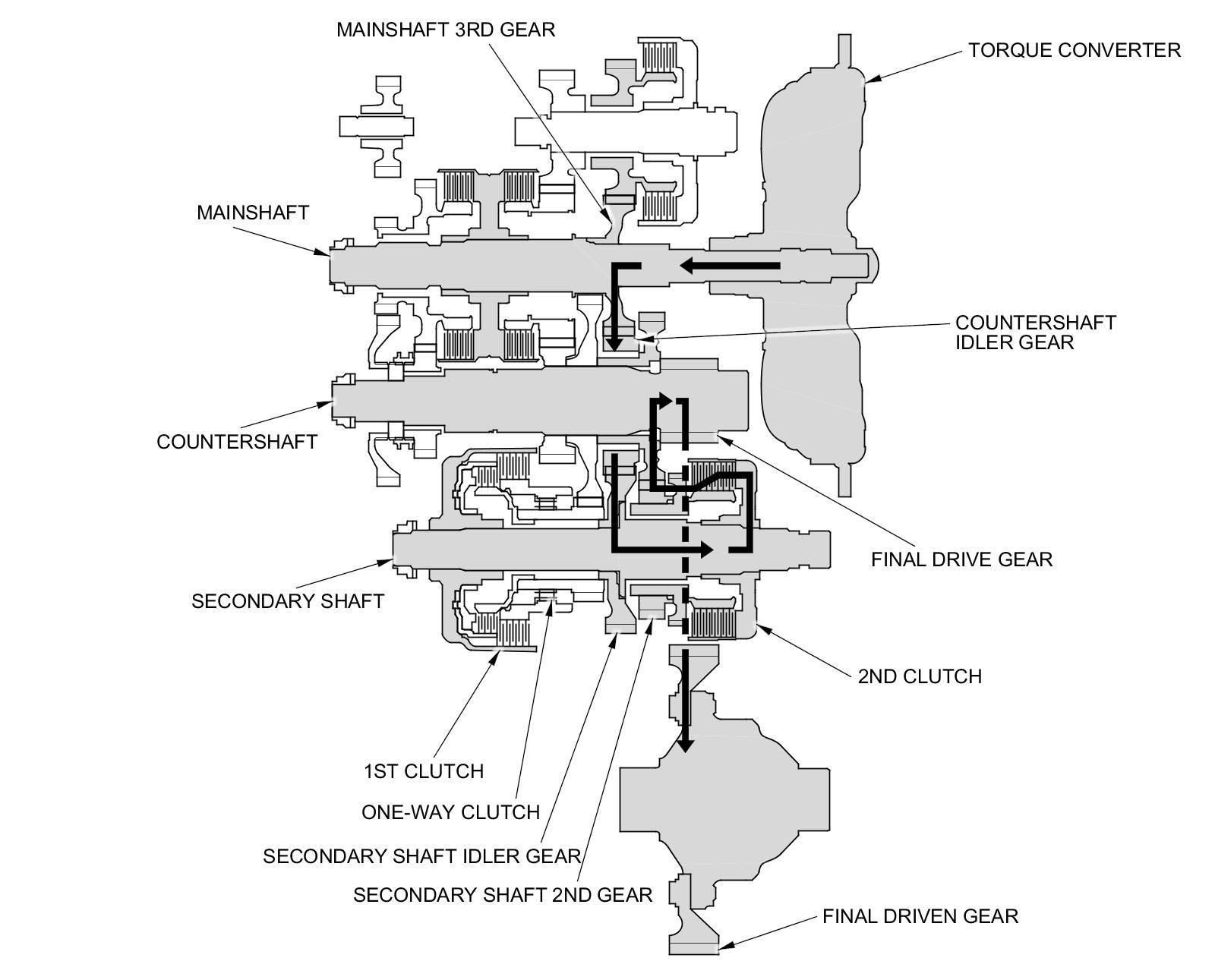 MAINSHAFT 3RD GEAR

TORQUE CONVERTER

MAINSHAFT

COUNTERSHAFT IDLER GEAR

COUNTERSHAFT

FINAL DRIVE GEAR

SECONDARY SHAFT

2ND CLUTCH

1ST CLUTCH

ONE-WAY CLUTCH

SECONDARY SHAFT IDLER GEAR

SECONDARY SHAFT 2ND GEAR

FINAL DRIVEN GEAR