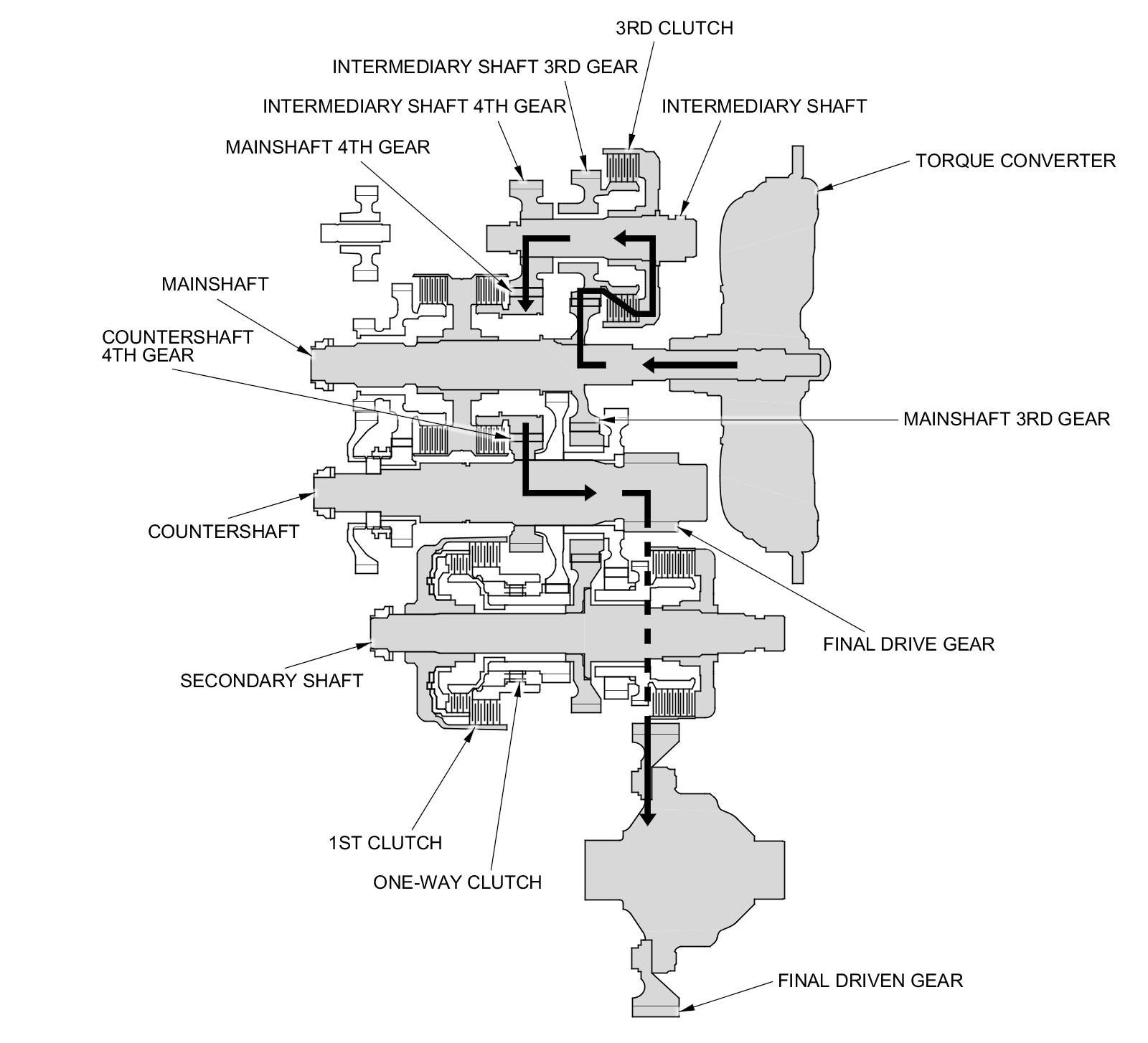 3RD CLUTCH

INTERMEDIARY SHAFT 3RD GEAR

INTERMEDIARY SHAFT 4TH GEAR

INTERMEDIARY SHAFT

MAINSHAFT 4TH GEAR

TORQUE CONVERTER

MAINSHAFT

COUNTERSHAFT 4TH GEAR

MAINSHAFT 3RD GEAR

COUNTERSHAFT

FINAL DRIVE GEAR

SECONDARY SHAFT

1ST CLUTCH

ONE-WAY CLUTCH

FINAL DRIVEN GEAR