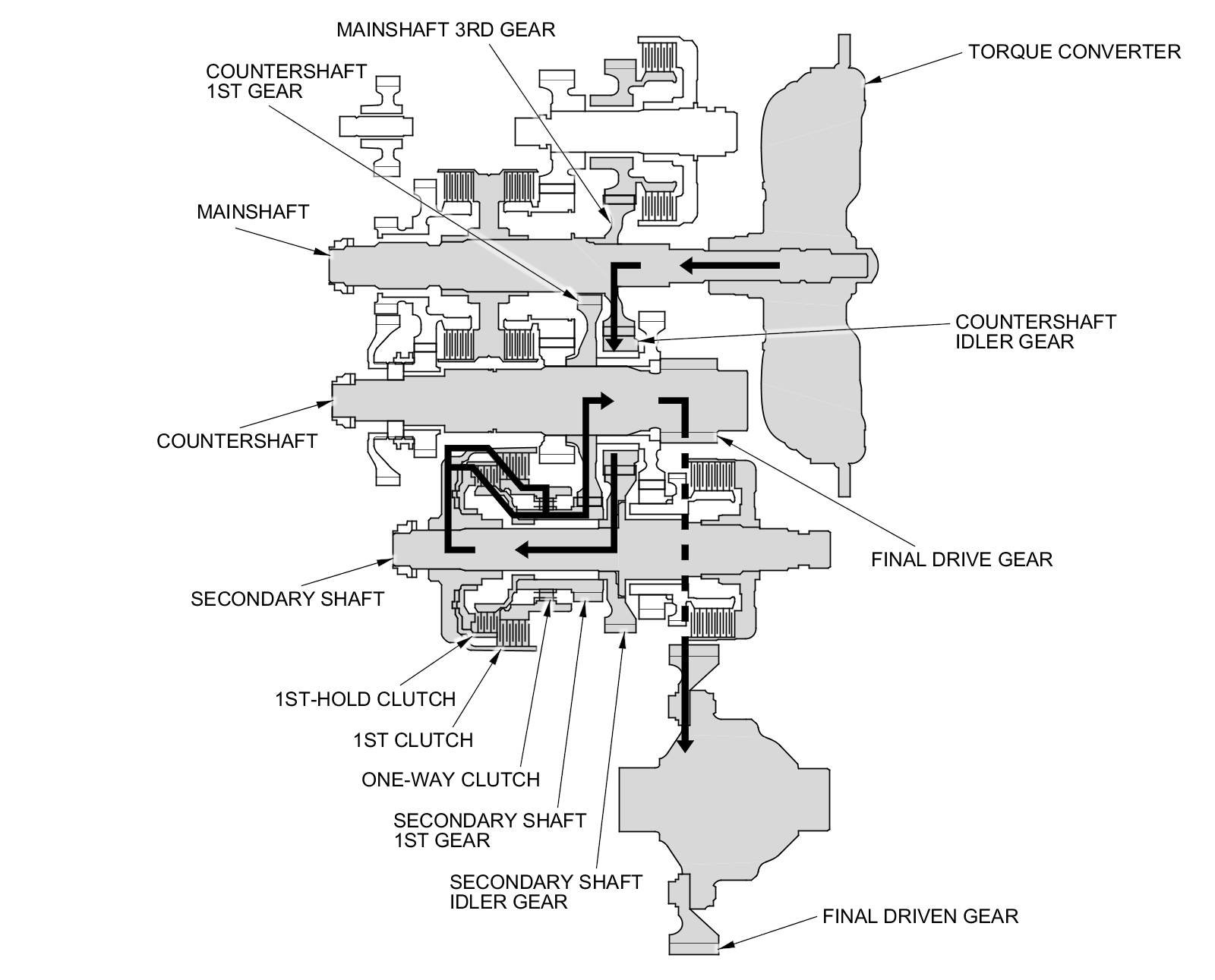 MAINSHAFT 3RD GEAR

TORQUE CONVERTER

COUNTERSHAFT 1ST GEAR

MAINSHAFT

COUNTERSHAFT IDLER GEAR

COUNTERSHAFT

FINAL DRIVE GEAR

SECONDARY SHAFT

1ST-HOLD CLUTCH

1ST CLUTCH

ONE-WAY CLUTCH

SECONDARY SHAFT 1ST GEAR

SECONDARY SHAFT IDLER GEAR

FINAL DRIVEN GEAR