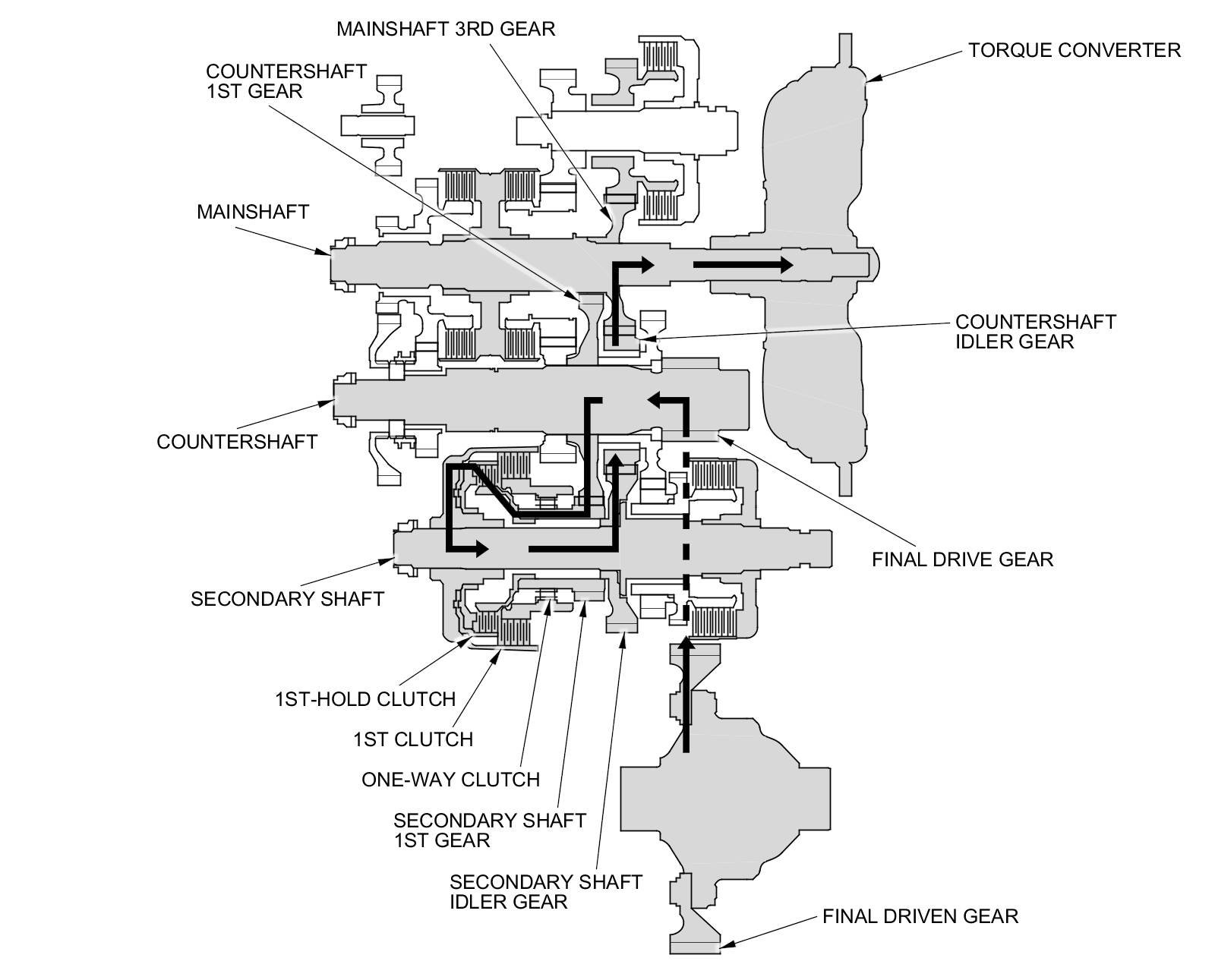 MAINSHAFT 3RD GEAR

TORQUE CONVERTER

COUNTERSHAFT 1ST GEAR

MAINSHAFT

COUNTERSHAFT IDLER GEAR

COUNTERSHAFT

FINAL DRIVE GEAR

SECONDARY SHAFT

1ST-HOLD CLUTCH

1ST CLUTCH

ONE-WAY CLUTCH

SECONDARY SHAFT 1ST GEAR

SECONDARY SHAFT IDLER GEAR

FINAL DRIVEN GEAR