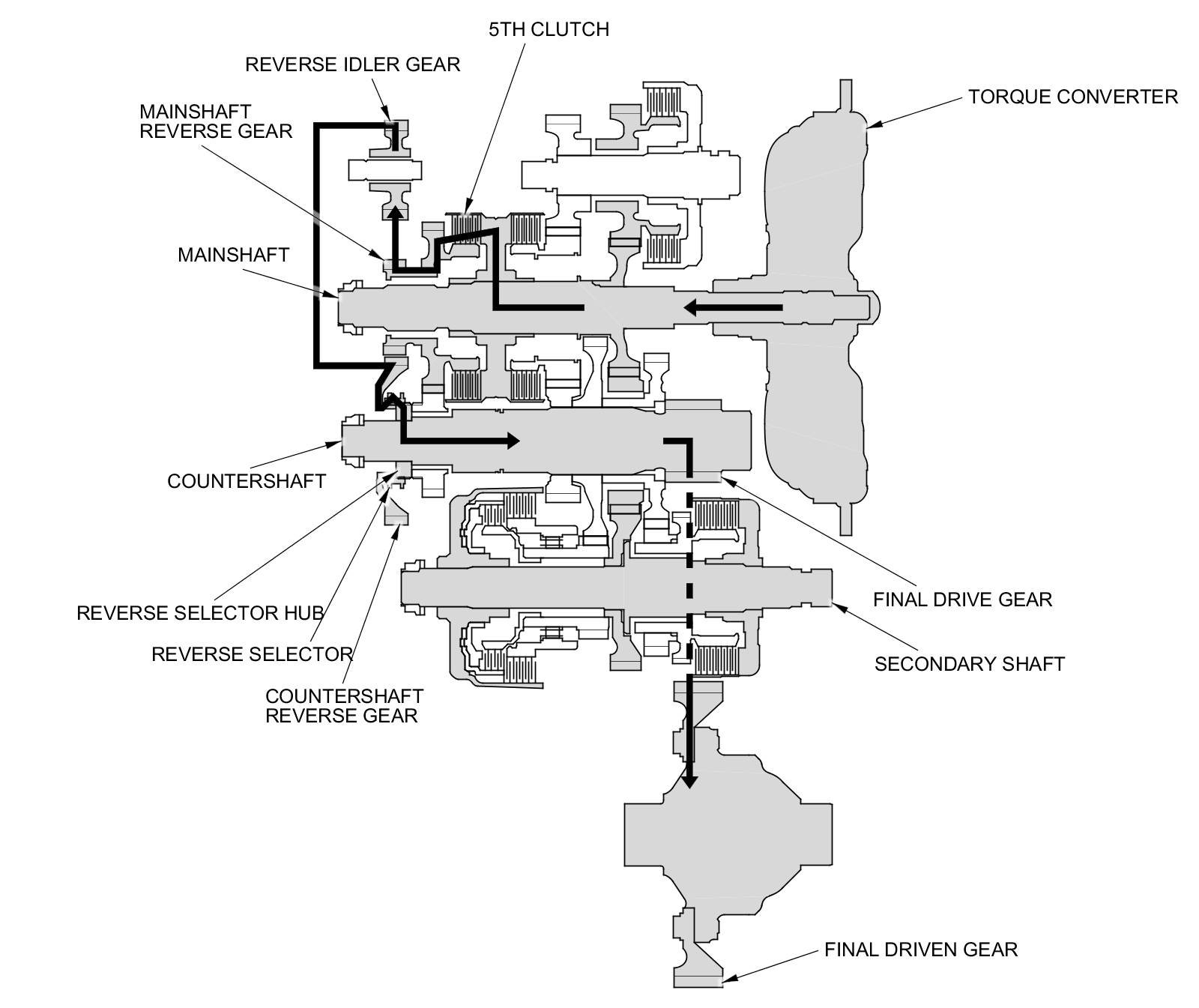 5TH CLUTCH

REVERSE IDLER GEAR

MAINSHAFT REVERSE GEAR

TORQUE CONVERTER

MAINSHAFT

COUNTERSHAFT

REVERSE SELECTOR HUB

REVERSE SELECTOR

COUNTERSHAFT REVERSE GEAR

FINAL DRIVE GEAR

SECONDARY SHAFT

FINAL DRIVEN GEAR